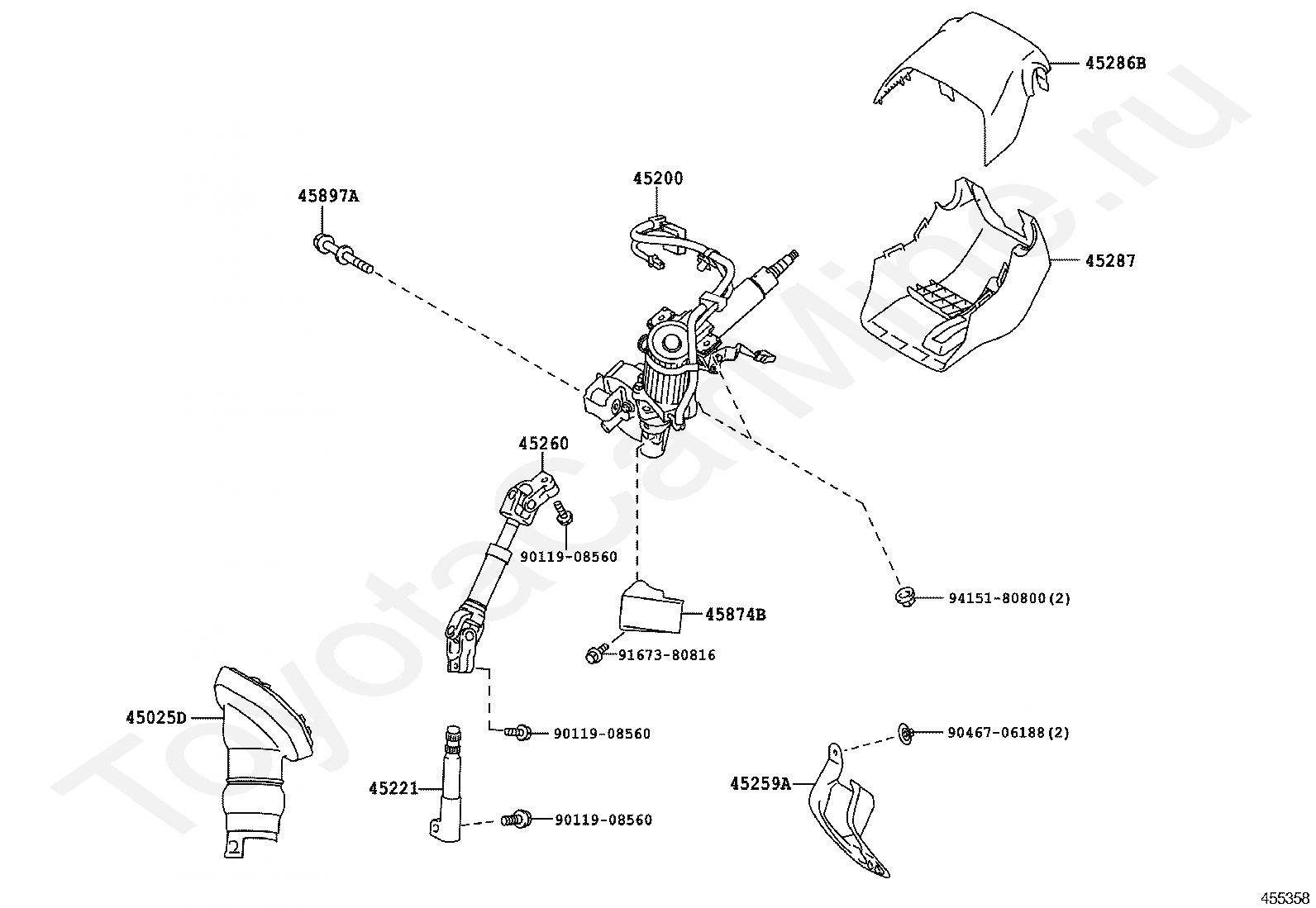 45286B

45200

45897A

45287

45260

90119-08560

94151-80800(2)

45874B

91673-80816

45025D

90119-08560

90467-06188(2)

45221

45259A

90119-08560

ToyotaCarMine.ru

455358