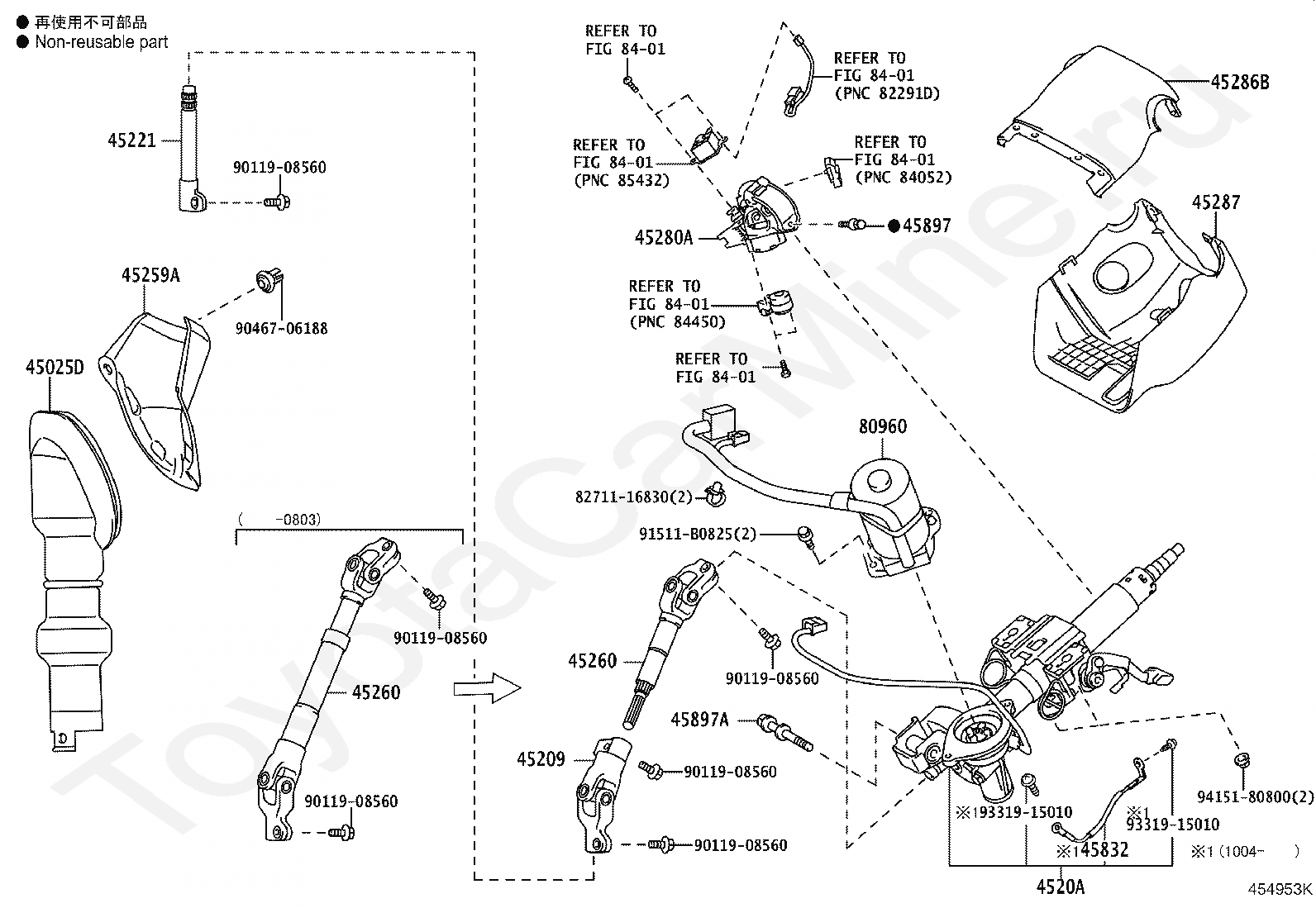 ● 再使用不可部品
● Non-reusable part

45221
90119-08560
45259A
90467-06188
45025D
( -0803)
90119-08560
45260
90119-08560

REFER TO FIG 84-01
REFER TO FIG 84-01 (PNC 82291D)
REFER TO FIG 84-01 (PNC 85432)
REFER TO FIG 84-01 (PNC 84052)
45280A
●45897
REFER TO FIG 84-01 (PNC 84450)
REFER TO FIG 84-01
45286B
45287
80960
82711-16830(2)
91511-B0825(2)
45260
90119-08560
45897A
45209
90119-08560
90119-08560
※193319-15010
※1 93319-15010
94151-80800(2)
※145832
※1(1004- )
4520A
454953K

ToyotaCarMine.ru