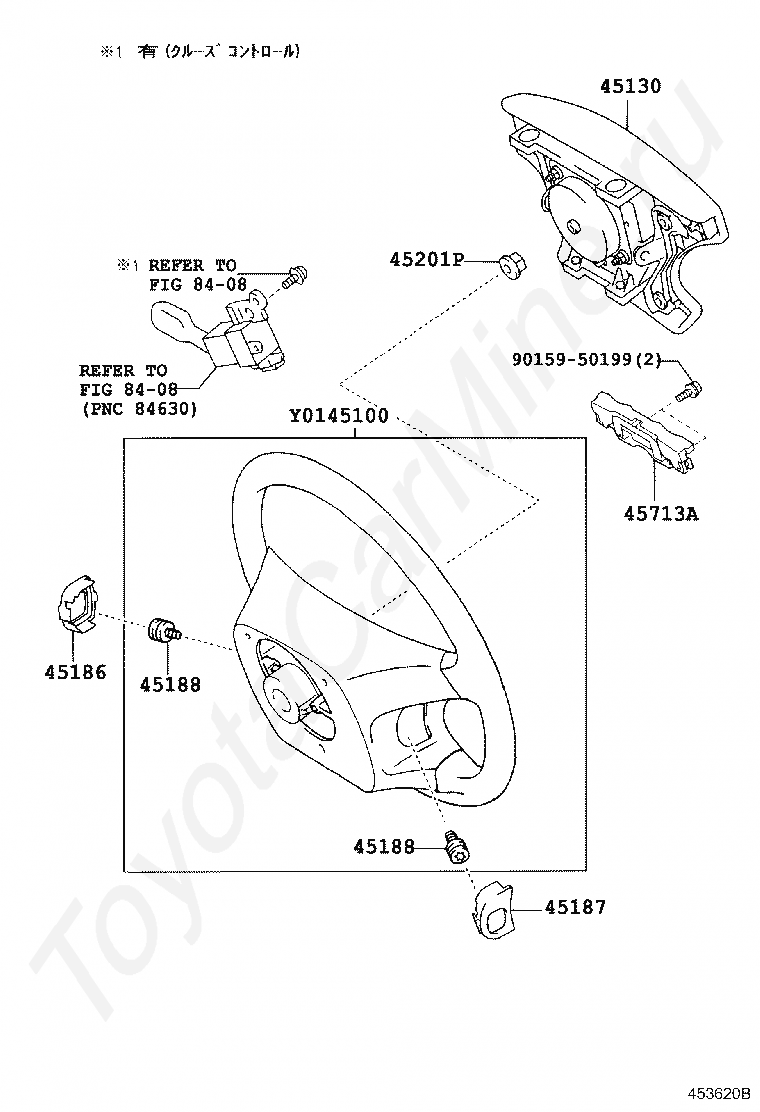 ※1 有 (クルーズ コントロール)

45130

※1 REFER TO FIG 84-08

45201P

REFER TO FIG 84-08 (PNC 84630)

90159-50199(2)

Y0145100

45713A

45186

45188

45188

45187

ToyotaCarMine.ru

453620B