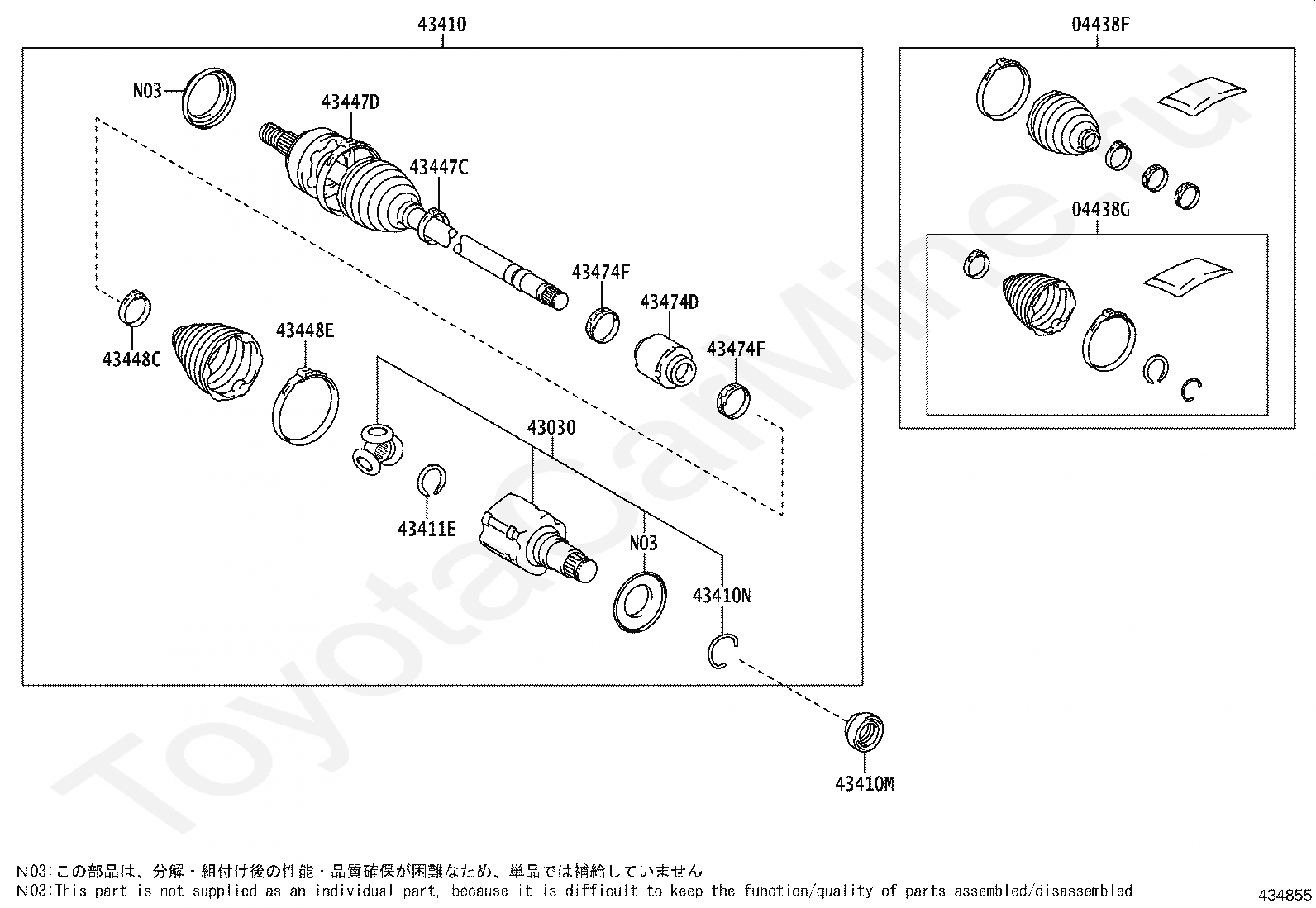 43410

04438F

N03

43447D

43447C

04438G

43474F

43474D

43474F

43448C

43448E

43030

43411E

N03

43410N

43410M

ToyotaCarMine.ru

N03:この部品は、分解・組付け後の性能・品質確保が困難なため、単品では補給していません
N03:This part is not supplied as an individual part, because it is difficult to keep the function/quality of parts assembled/disassembled

434855