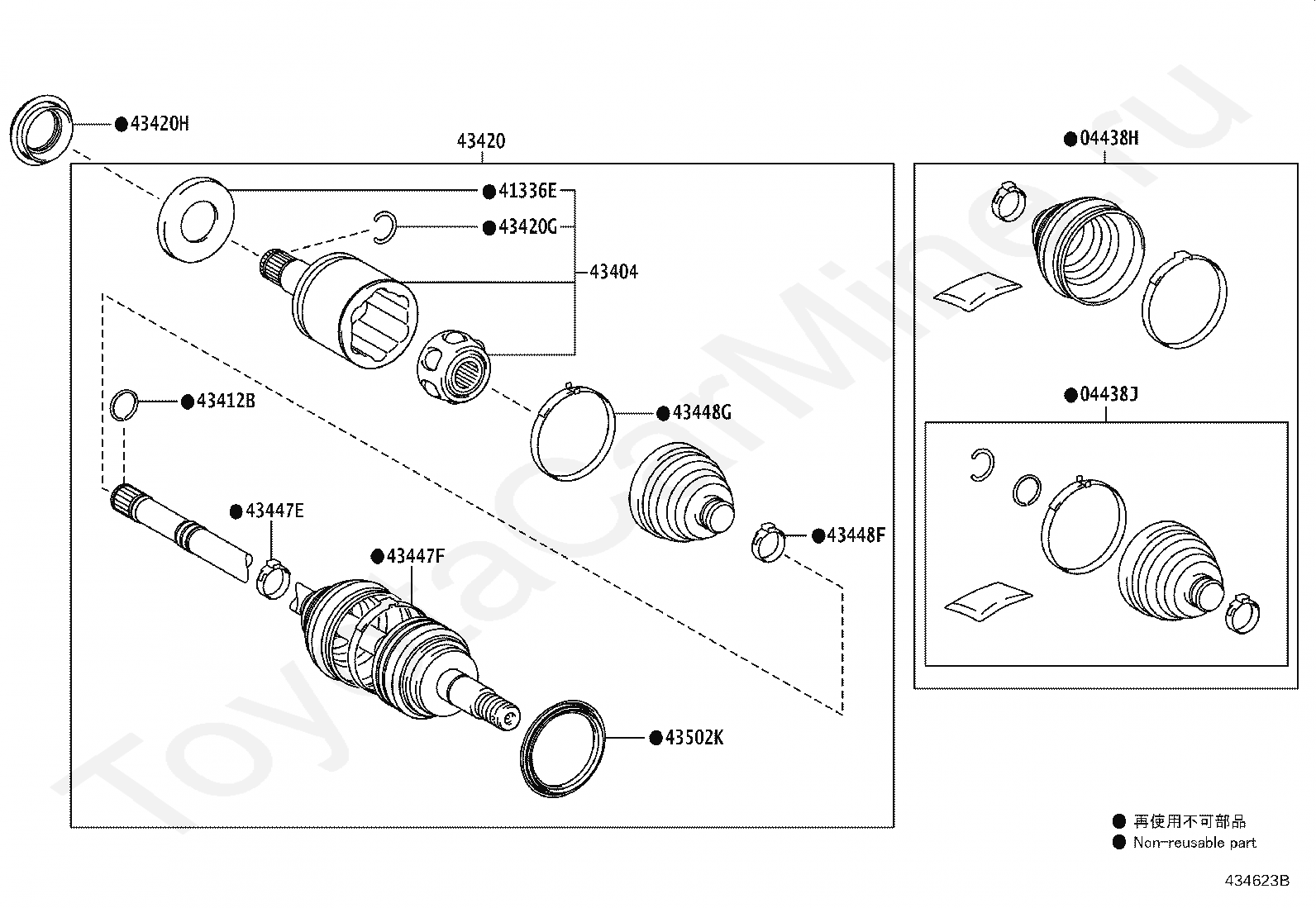 ●43420H

43420

●41336E

●43420G

43404

●43412B

●43448G

●43447E

●43447F

●43448F

●43502K

●04438H

●04438J

● 再使用不可部品
● Non-reusable part

434623B

ToyotaCarMine.ru