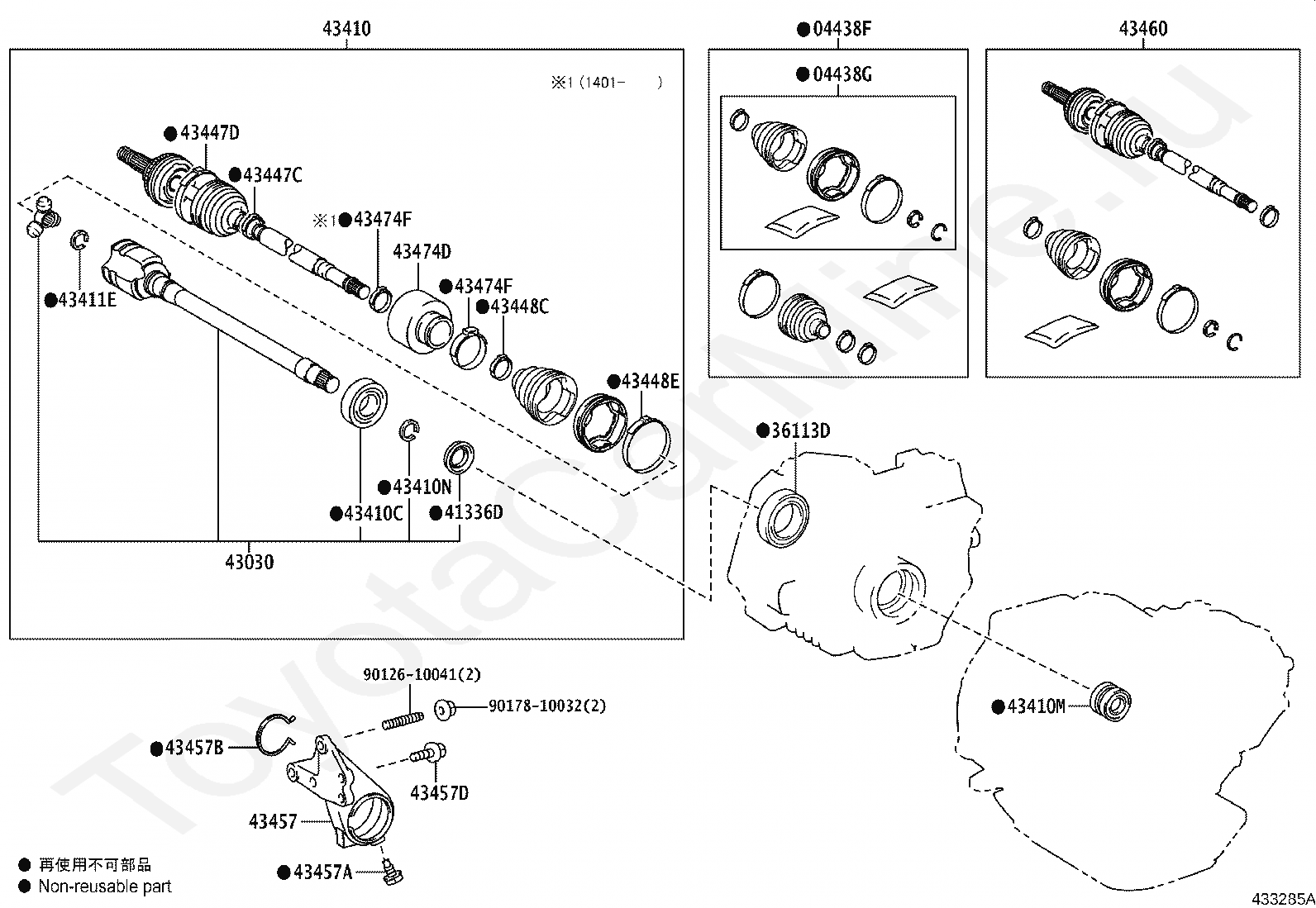 43410

※1 (1401- )

●43447D
●43447C
※1●43474F
43474D
●43474F
●43448C
●43448E
●43411E
●43410N
●43410C
●41336D
43030

●04438F
●04438G

43460

●36113D
●43410M

90126-10041(2)
90178-10032(2)
●43457B
43457D
43457
●43457A

● 再使用不可部品
● Non-reusable part

433285A

ToyotaCarNine.ru