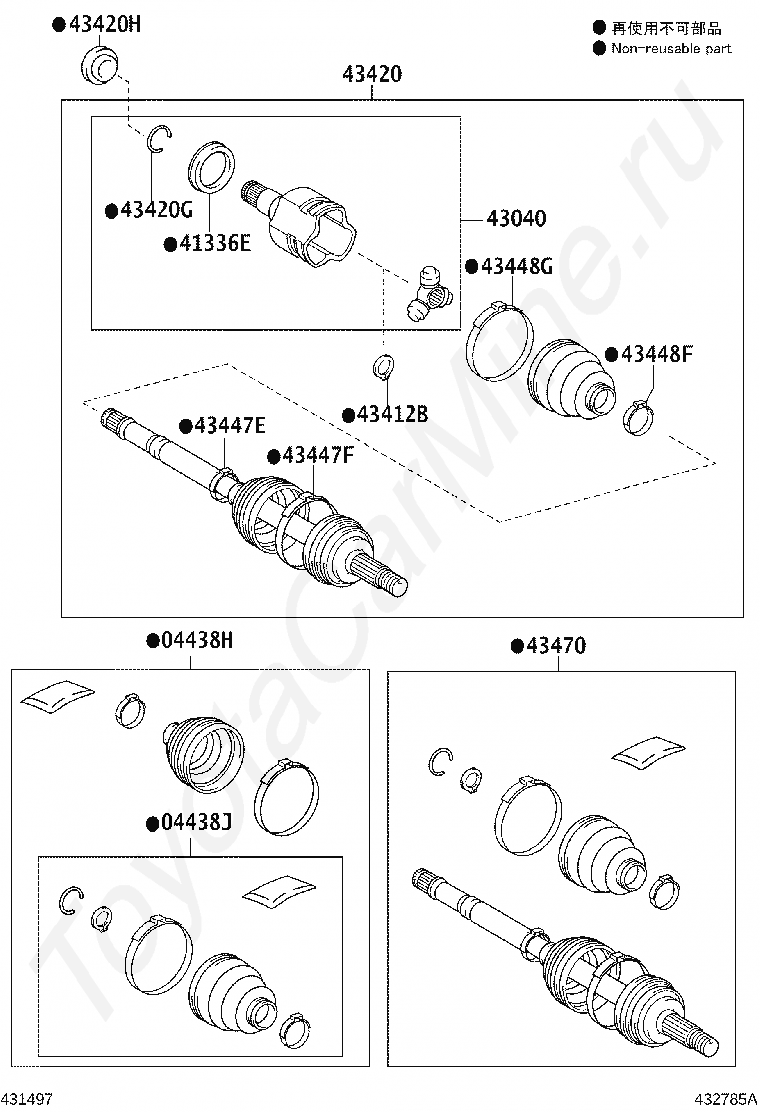 ●43420H

● 再使用不可部品
● Non-reusable part

43420

●43420G
●41336E
43040
●43448G
●43448F
●43412B
●43447E
●43447F

●04438H
●04438J

●43470

ToyotaCarMine.ru

431497
432785A