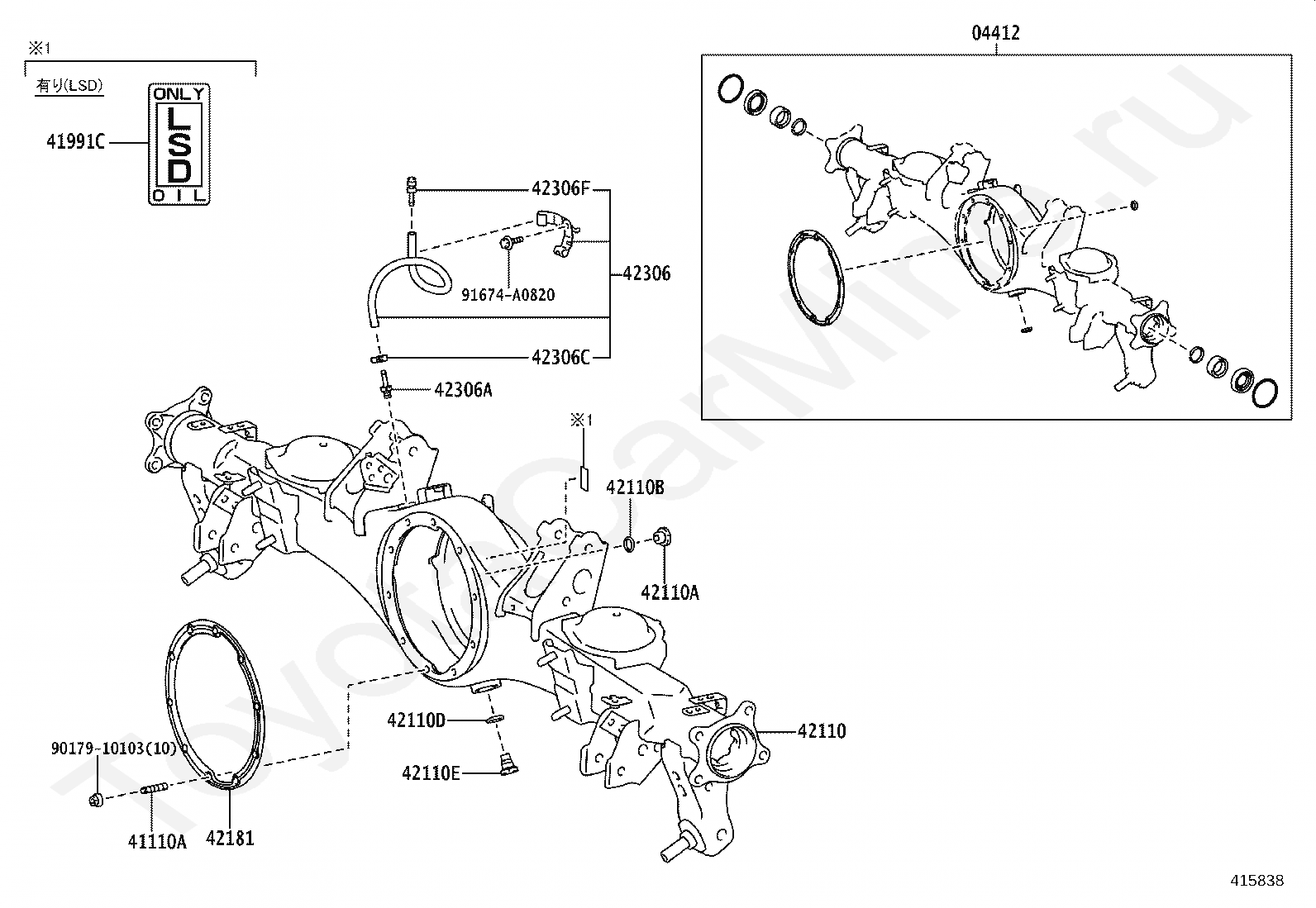 ※1

有り(LSD)

41991C

ONLY
LSD
OIL

04412

42306F

42306

91674-A0820

42306C

42306A

※1

42110B

42110A

42110D

42110E

42110

90179-10103(10)

41110A

42181

ToyotaCarMine.ru

415838