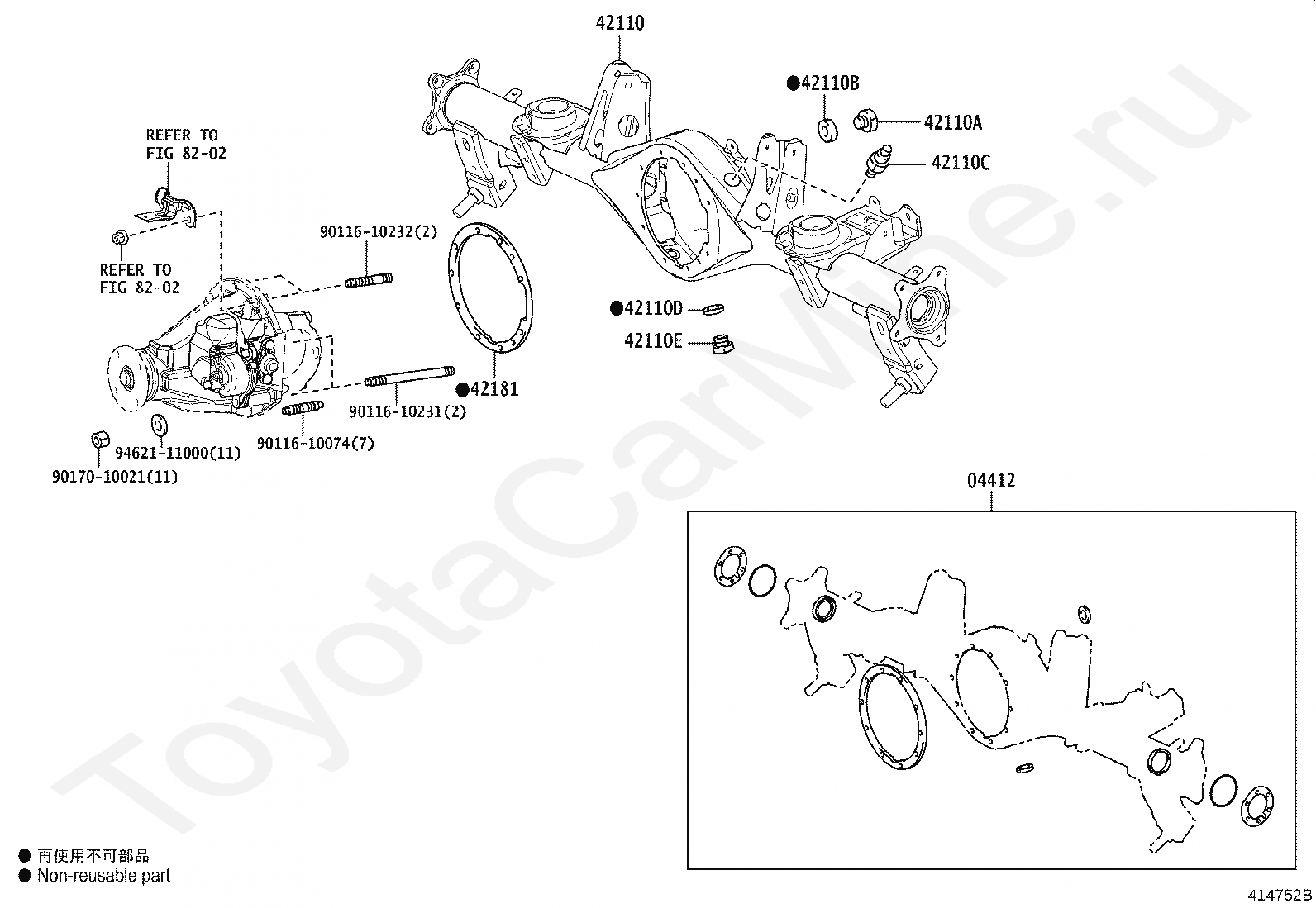 42110

●42110B

42110A

42110C

REFER TO FIG 82-02

REFER TO FIG 82-02

90116-10232(2)

●42110D

42110E

●42181

90116-10231(2)

90116-10074(7)

94621-11000(11)

90170-10021(11)

04412

ToyotaCarMine.ru

● 再使用不可部品
● Non-reusable part

414752B