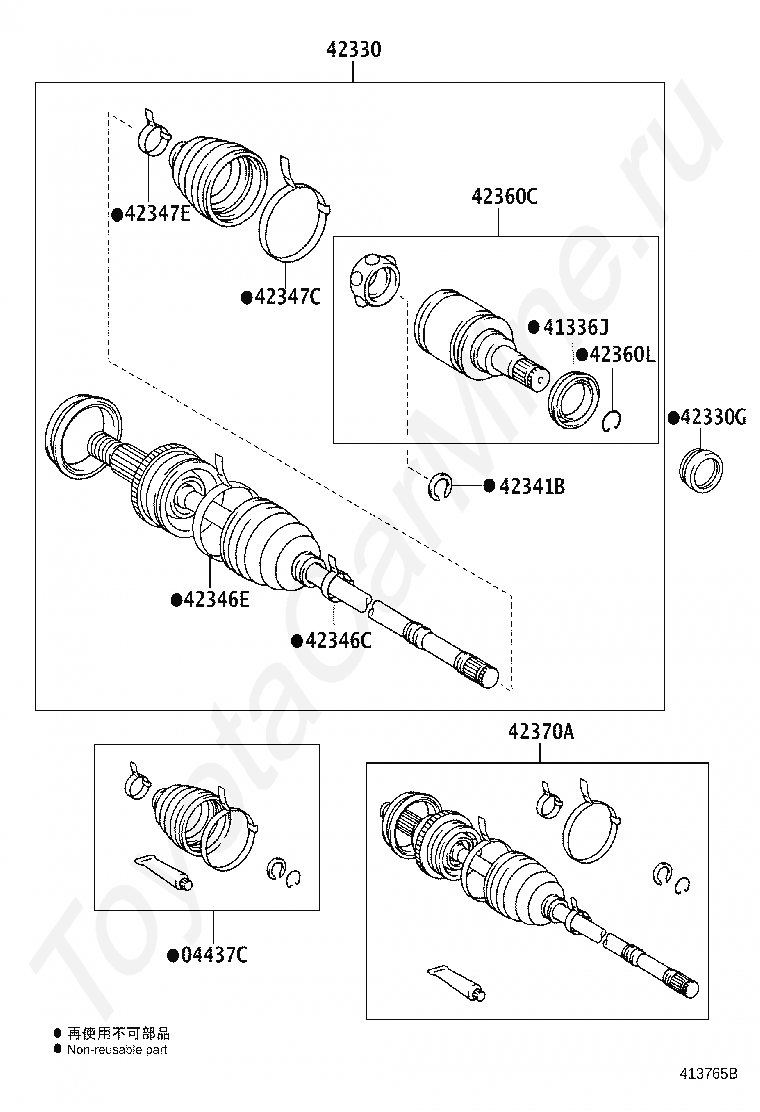 42330

●42347E

●42347C

42360C

●41336J

●42360L

●42330G

●42341B

●42346E

●42346C

42370A

●04437C

● 再使用不可部品
● Non-reusable part

413765B

ToyotaCarMine.ru