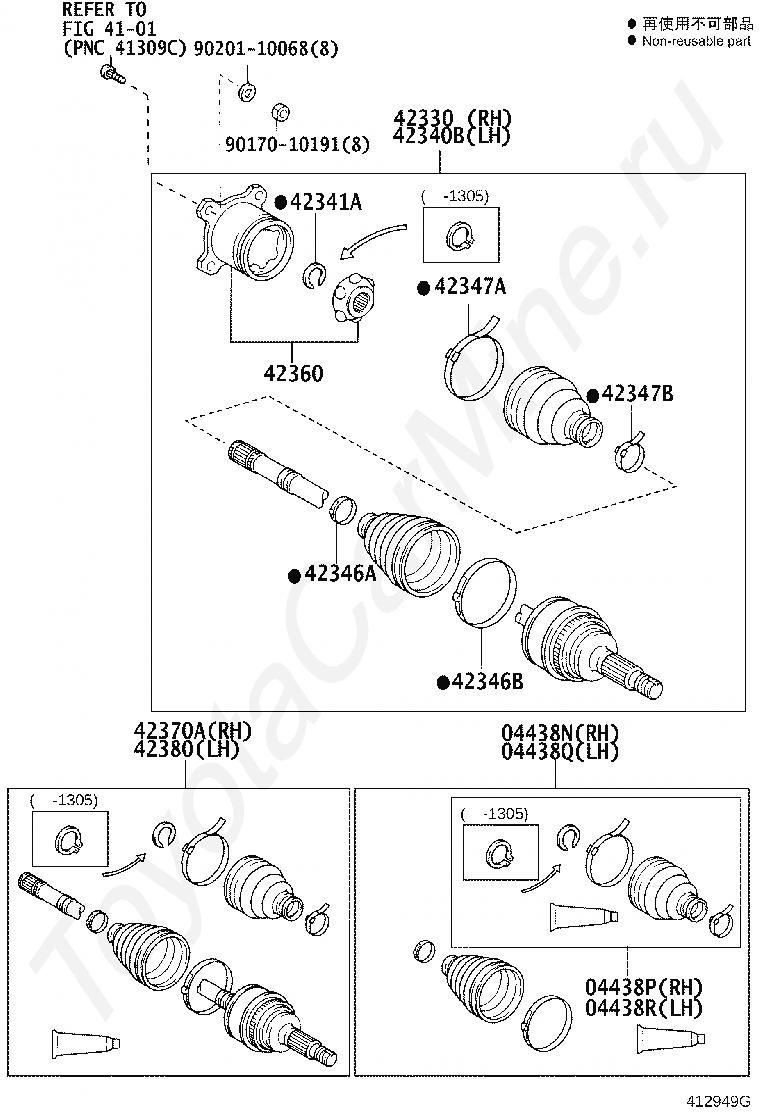 REFER TO
FIG 41-01
(PNC 41309C) 90201-10068(8)

● 再使用不可部品
● Non-reusable part

90170-10191(8)

42330 (RH)
42340B(LH)

●42341A

( -1305)

●42347A

42360

●42347B

●42346A

●42346B

42370A(RH)
42380(LH)

( -1305)

04438N(RH)
04438Q(LH)

( -1305)

04438P(RH)
04438R(LH)

ToyotaCarMine.ru

412949G