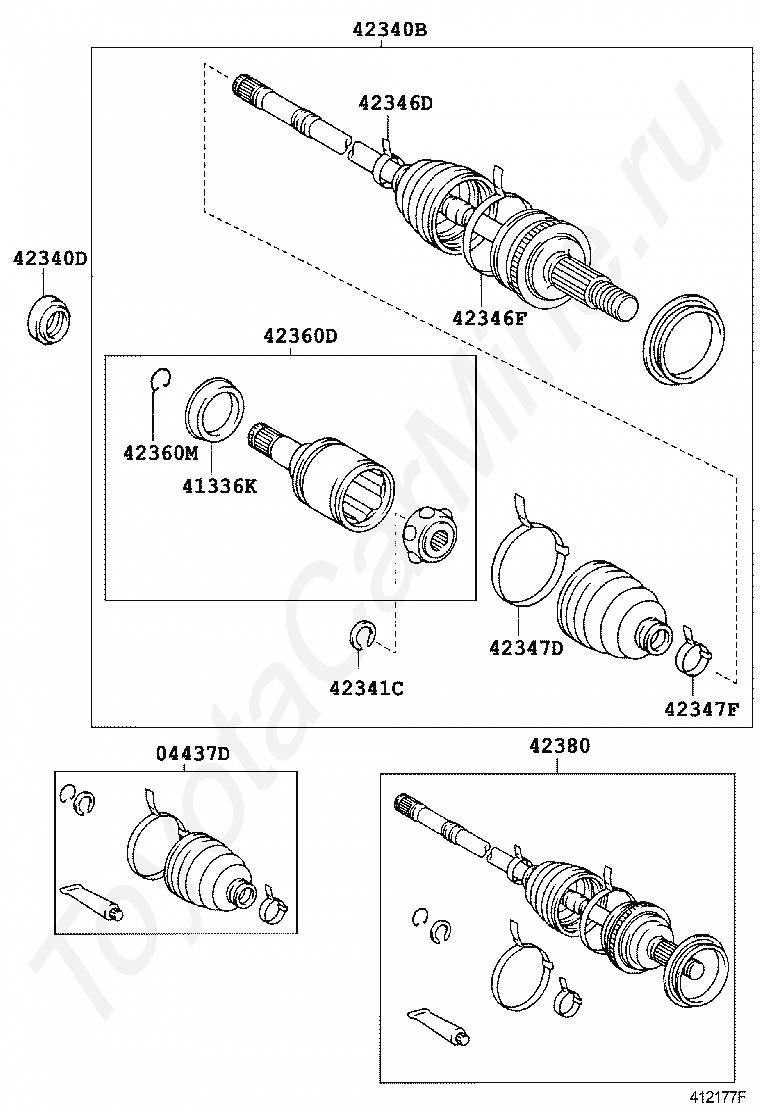 42340B
42346D
42340D
42346F
42360D
42360M
41336K
42347D
42341C
42347F
04437D
42380
ToyotaCarMine.ru
412177F