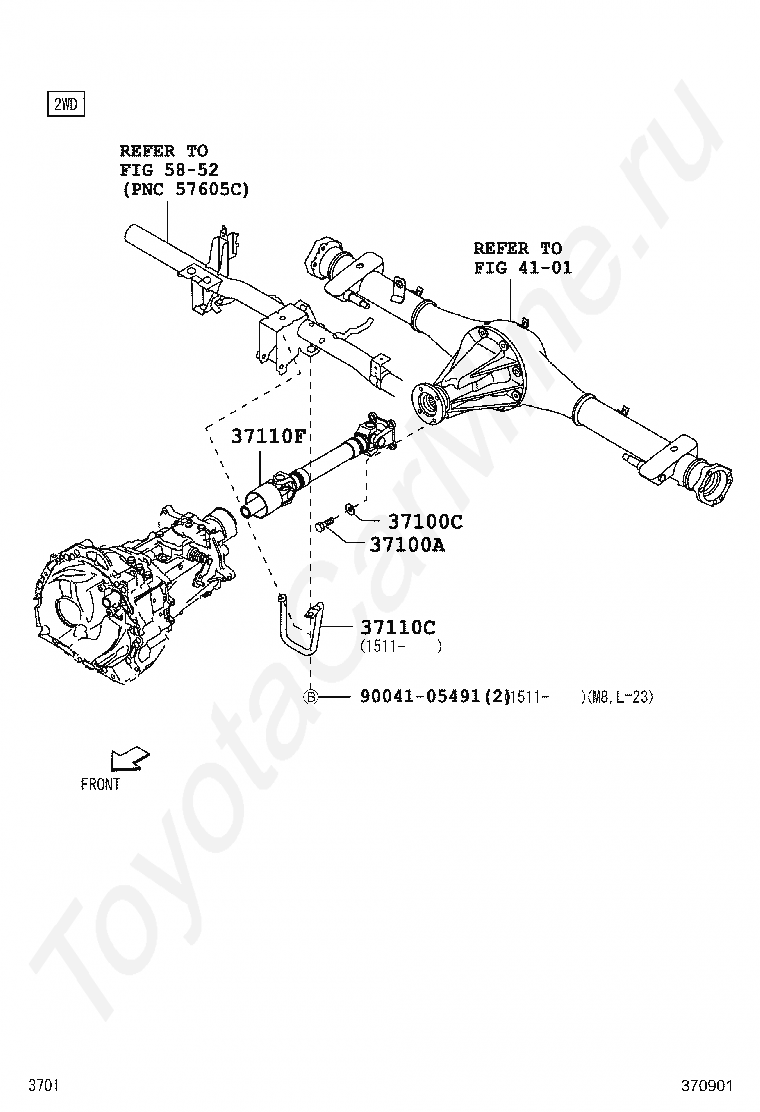 2WD

REFER TO
FIG 58-52
(PNC 57605C)

REFER TO
FIG 41-01

37110F

37100C

37100A

37110C
(1511- )

B 90041-05491(2)(1511- )(M8,L-23)

FRONT

ToyotaCarMine.ru

3701

370901