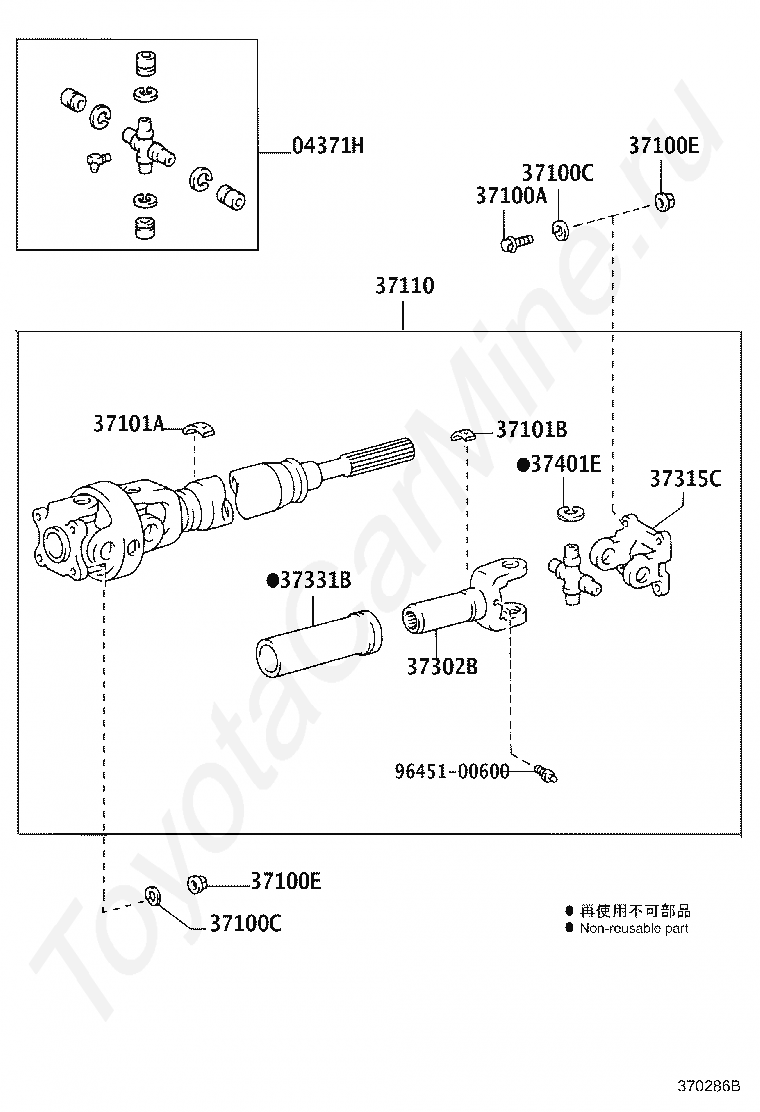 04371H

37100E
37100C
37100A

37110

37101A
37101B
●37401E
37315C
●37331B
37302B
96451-00600

37100E
37100C

● 再使用不可部品
● Non-reusable part

ToyotaCarMine.ru

370286B