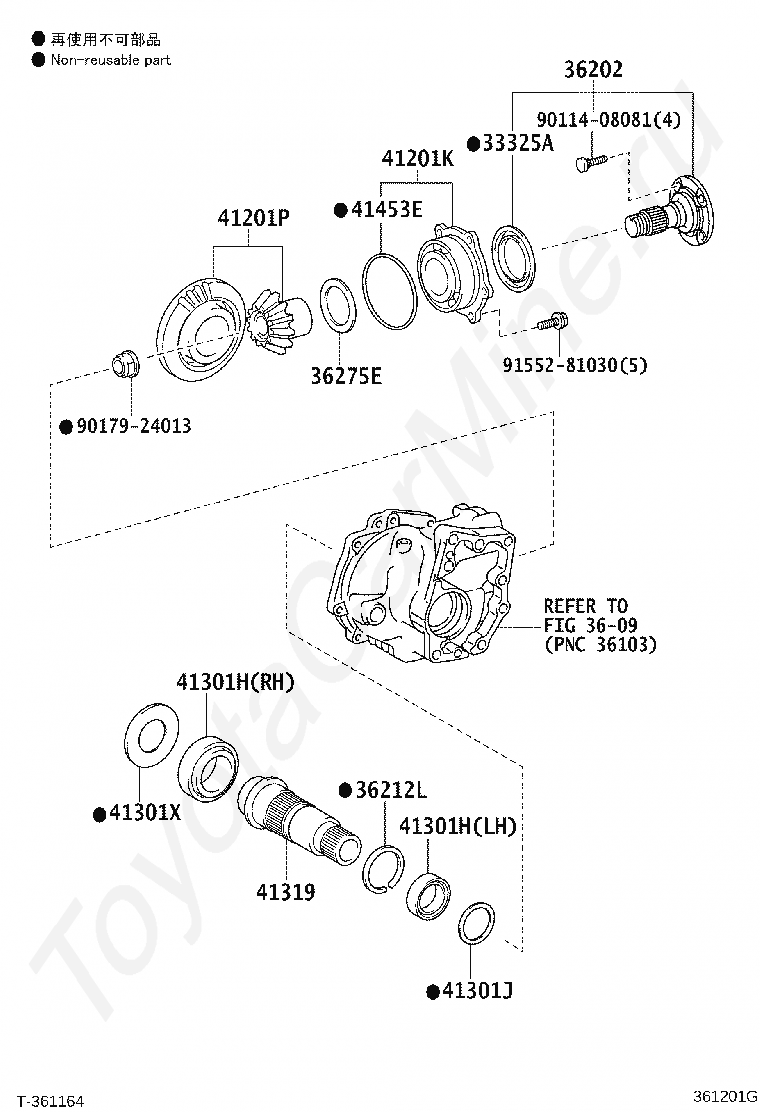 ● 再使用不可部品
● Non-reusable part

36202
90114-08081(4)
●33325A
41201K
●41453E
41201P
36275E
91552-81030(5)
●90179-24013

REFER TO
FIG 36-09
(PNC 36103)

41301H(RH)
●41301X
●36212L
41301H(LH)
41319
●41301J

ToyotaCarMine.ru

T-361164
361201G