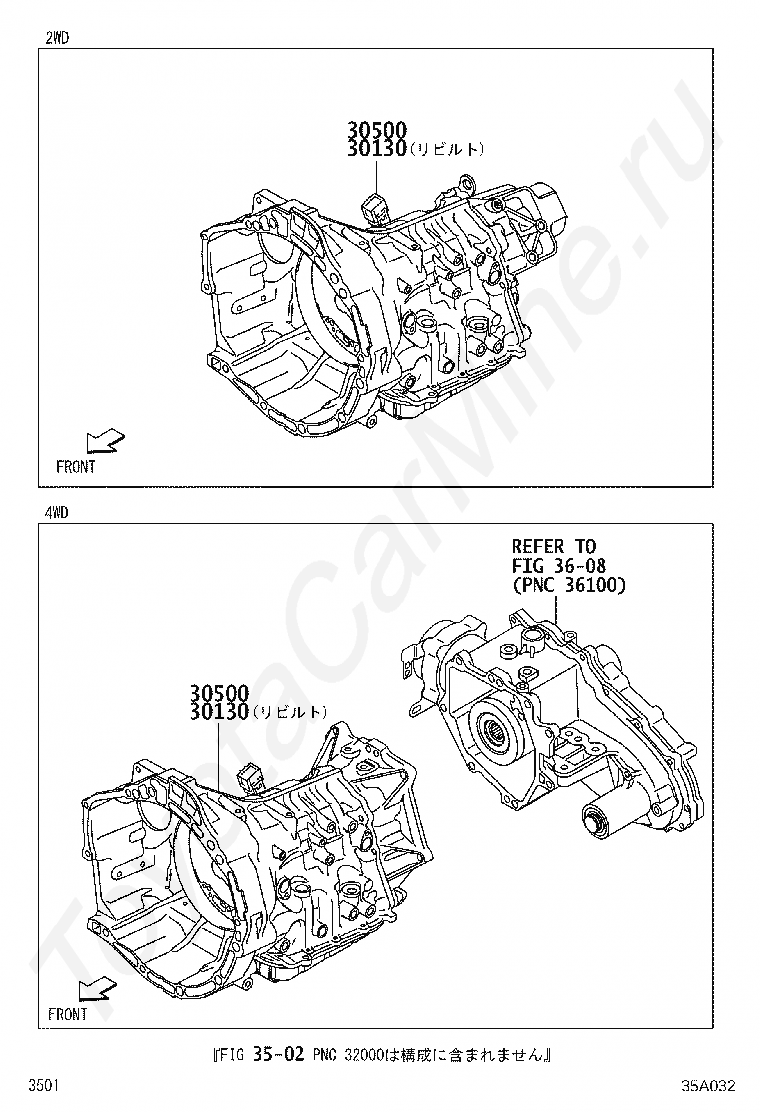 2WD

30500
30130(リビルト)

FRONT

4WD

REFER TO
FIG 36-08
(PNC 36100)

30500
30130(リビルト)

FRONT

『FIG 35-02 PNC 32000は構成に含まれません』

3501

35A032

ToyotaCarMine.ru