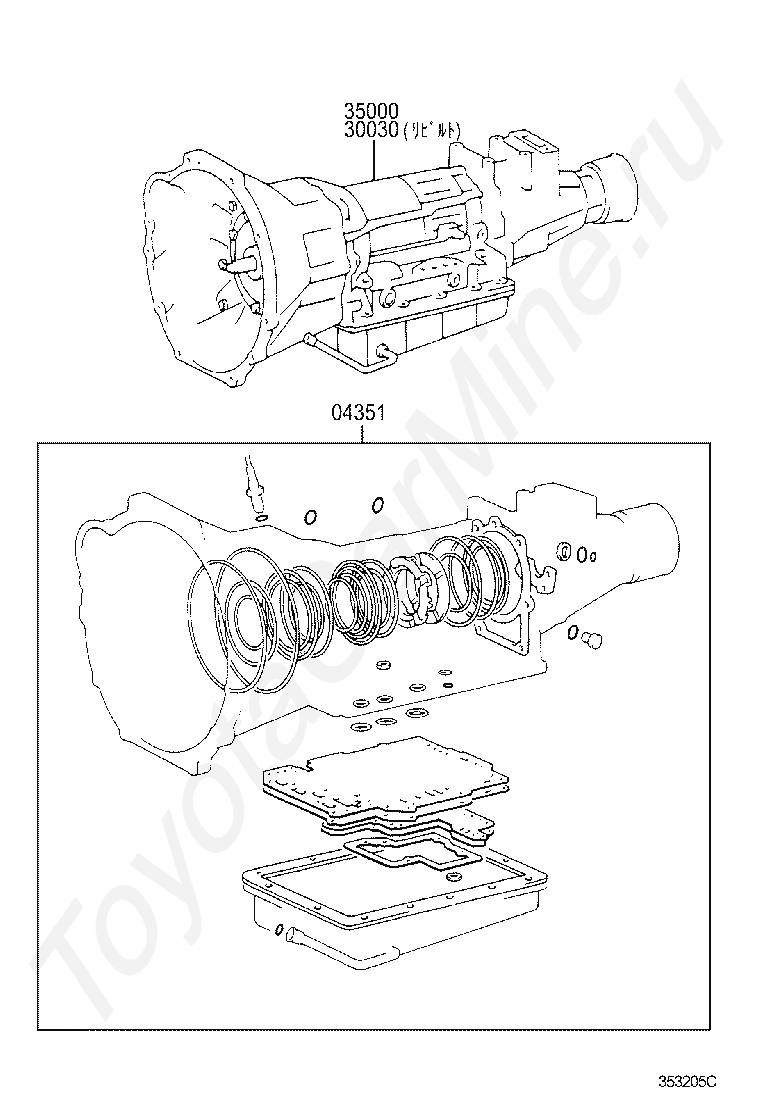 35000
30030 (リビルト)

04351

ToyotaCarMine.ru

353205C