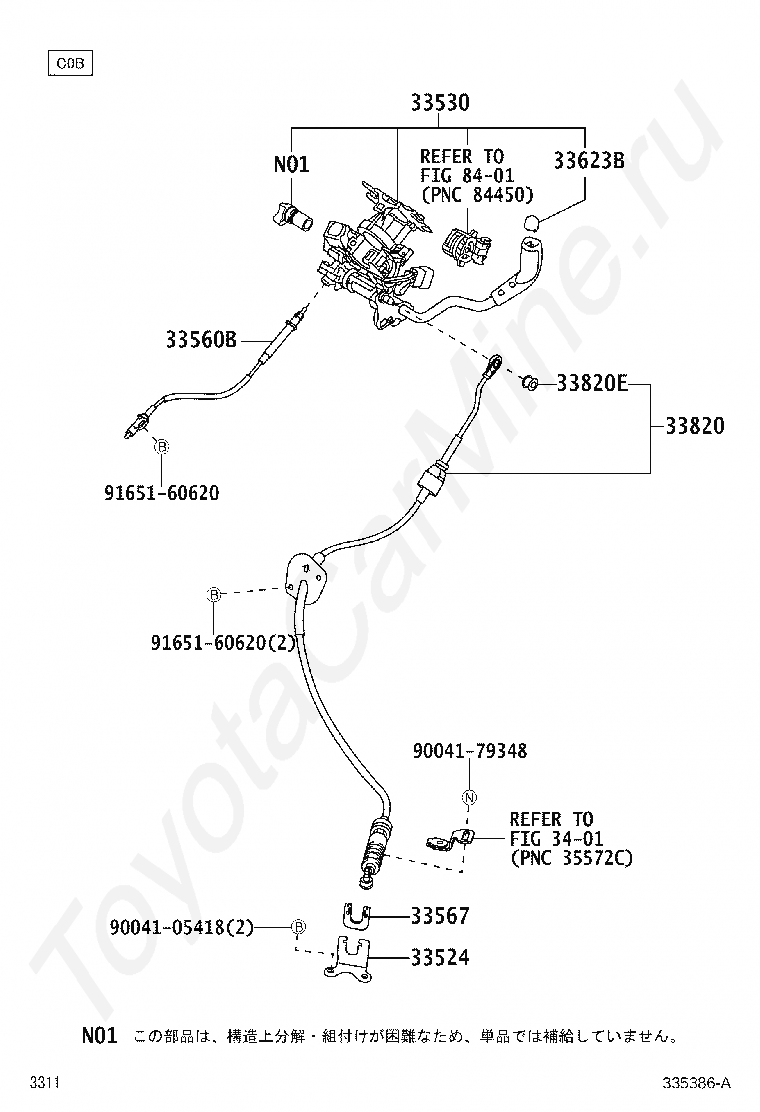 C0B

33530

N01

REFER TO FIG 84-01 (PNC 84450)

33623B

33560B

33820E

33820

B

91651-60620

B

91651-60620(2)

90041-79348

N

REFER TO FIG 34-01 (PNC 35572C)

90041-05418(2)

B

33567

33524

N01 この部品は、構造上分解・組付けが困難なため、単品では補給していません。

3311

335386-A

ToyotaCarMine.ru