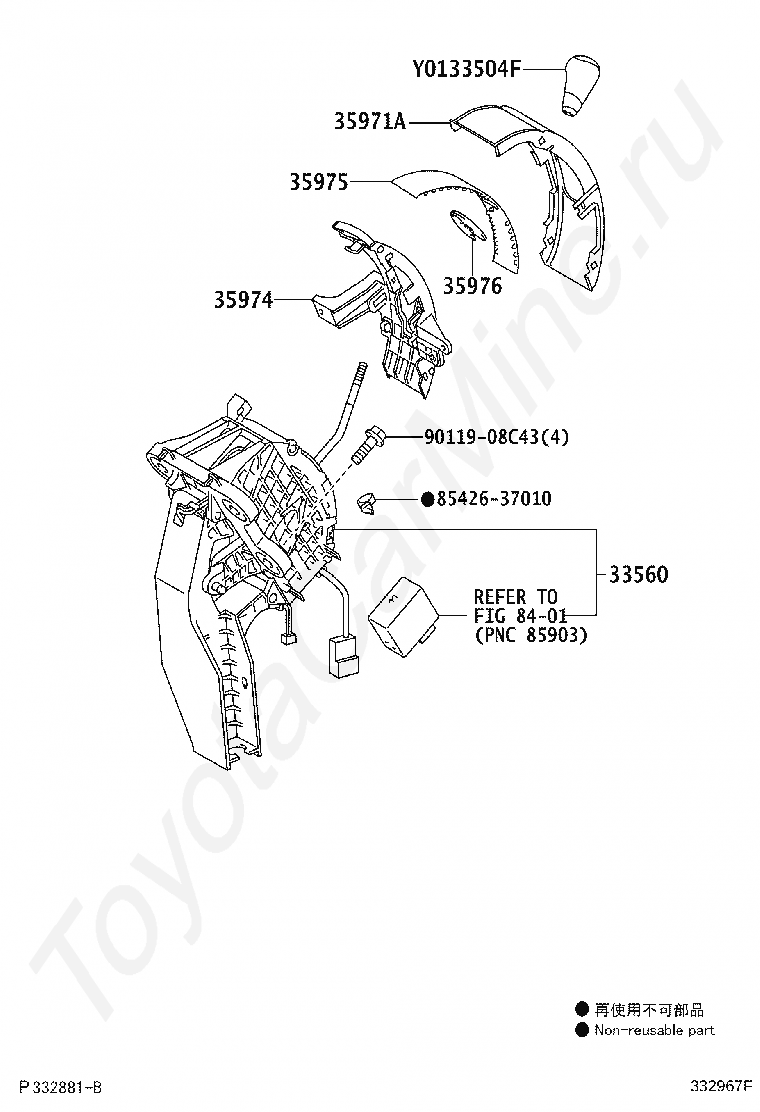 Y0133504F
35971A
35975
35976
35974
90119-08C43(4)
●85426-37010
33560
REFER TO
FIG 84-01
(PNC 85903)

ToyotaCarMine.ru

● 再使用不可部品
● Non-reusable part

P 332881-B
332967F