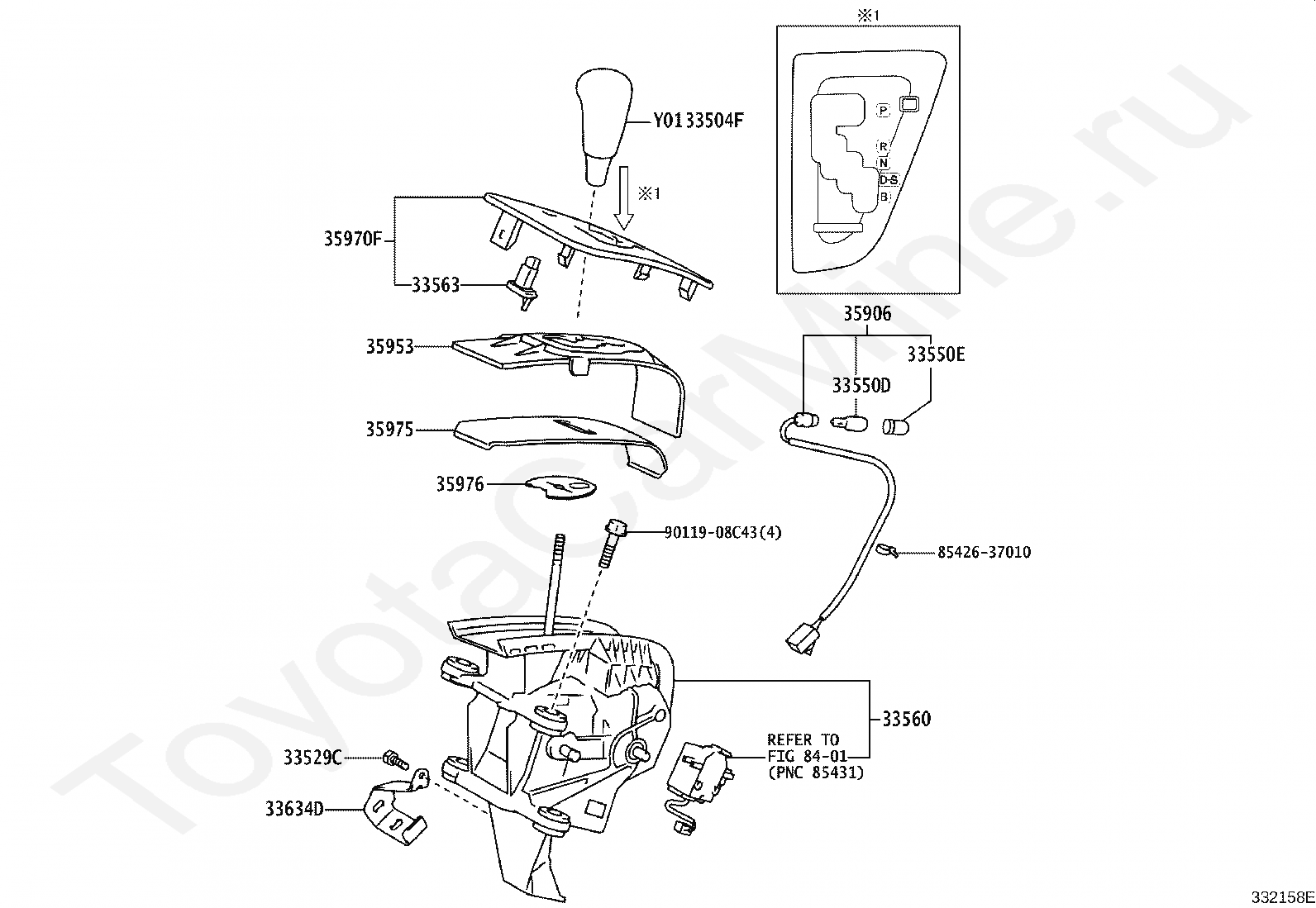 ※1

P
R
N
D-S
B

Y0133504F

※1

35970F

33563

35953

35975

35976

90119-08C43(4)

35906

33550E

33550D

85426-37010

33560

REFER TO
FIG 84-01
(PNC 85431)

33529C

33634D

ToyotaCarMine.ru

332158E