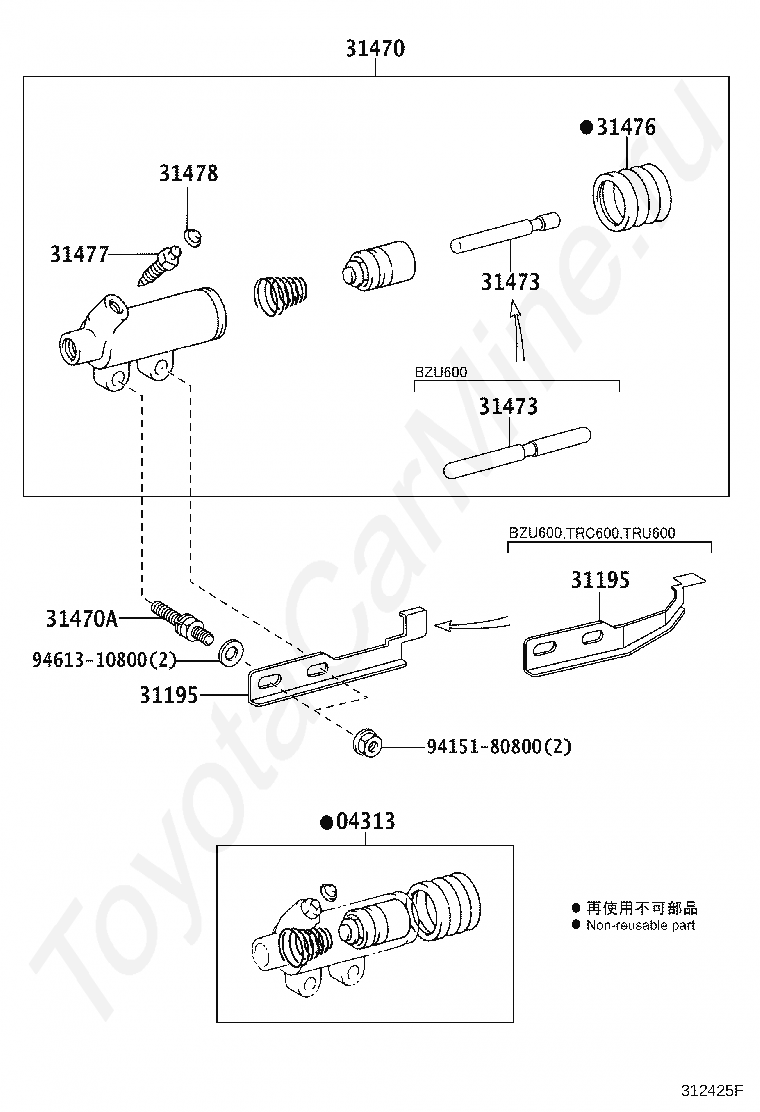 31470

●31476

31478

31477

31473

BZU600

31473

BZU600.TRC600.TRU600

31195

31470A

94613-10800(2)

31195

94151-80800(2)

●04313

● 再使用不可部品
● Non-reusable part

ToyotaCarMine.ru

312425F