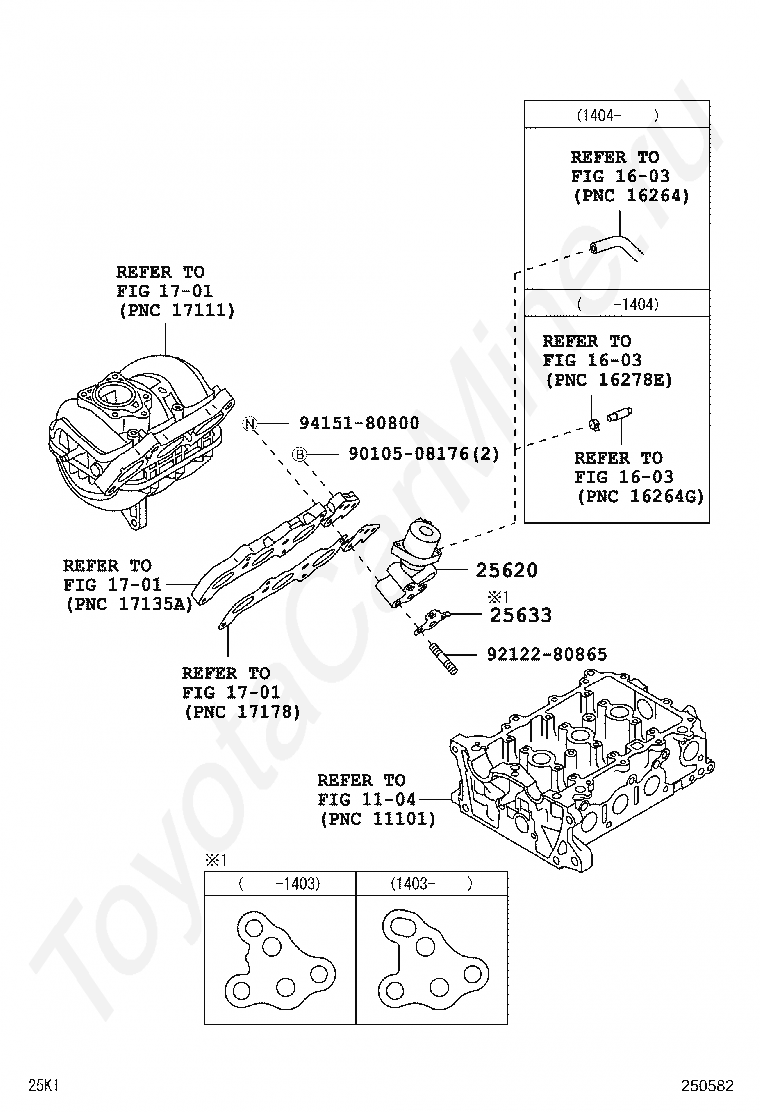 (1404- )
REFER TO
FIG 16-03
(PNC 16264)

( -1404)
REFER TO
FIG 16-03
(PNC 16278E)

REFER TO
FIG 16-03
(PNC 16264G)

REFER TO
FIG 17-01
(PNC 17111)

N 94151-80800
B 90105-08176(2)

REFER TO
FIG 17-01
(PNC 17135A)

25620
※1
25633
92122-80865

REFER TO
FIG 17-01
(PNC 17178)

REFER TO
FIG 11-04
(PNC 11101)

※1
( -1403)
(1403- )

ToyotaCarMine.ru

25K1
250582