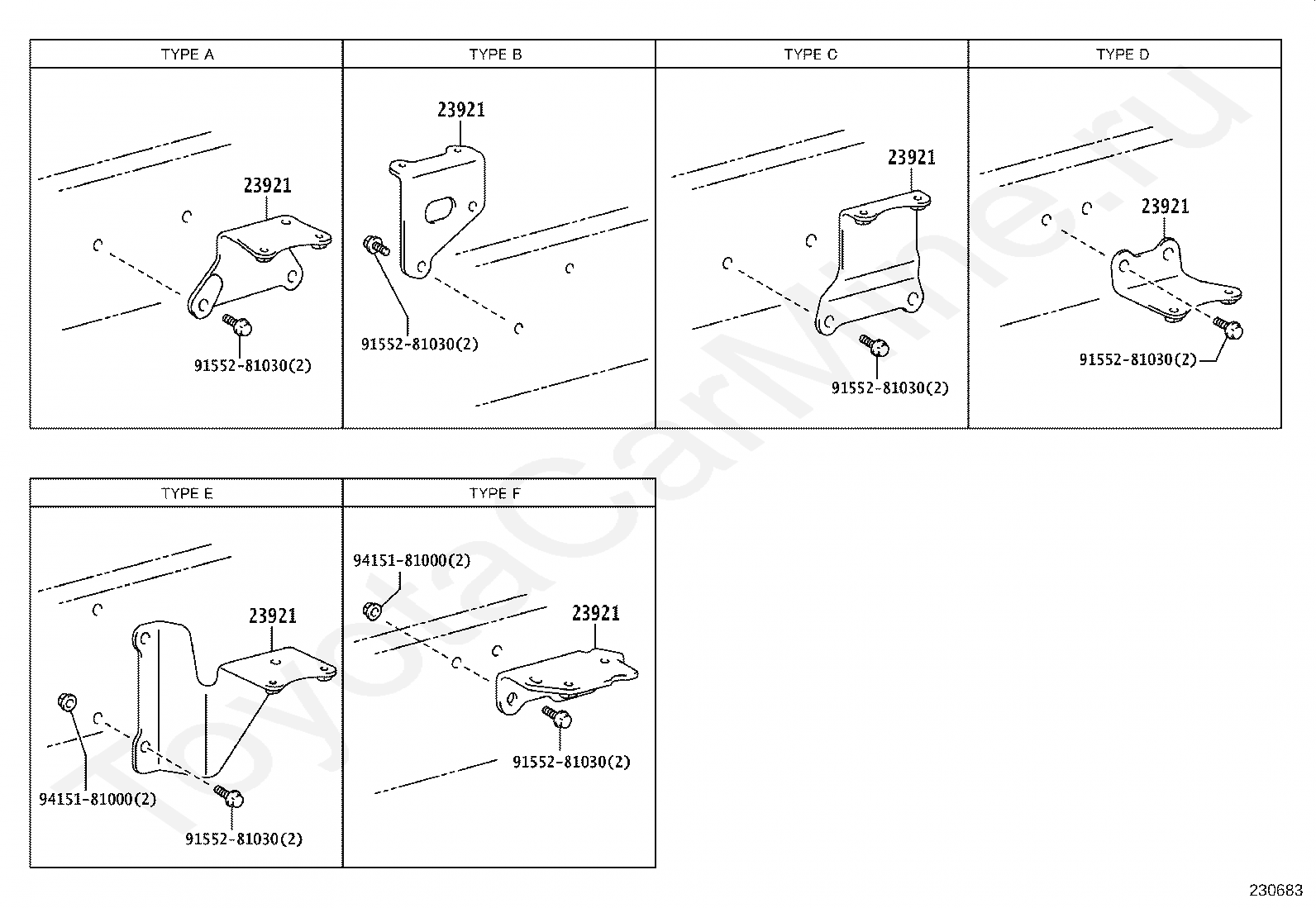 TYPE A

23921

91552-81030(2)

TYPE B

23921

91552-81030(2)

TYPE C

23921

91552-81030(2)

TYPE D

23921

91552-81030(2)

TYPE E

23921

94151-81000(2)

91552-81030(2)

TYPE F

94151-81000(2)

23921

91552-81030(2)

ToyotaCarMine.ru

230683