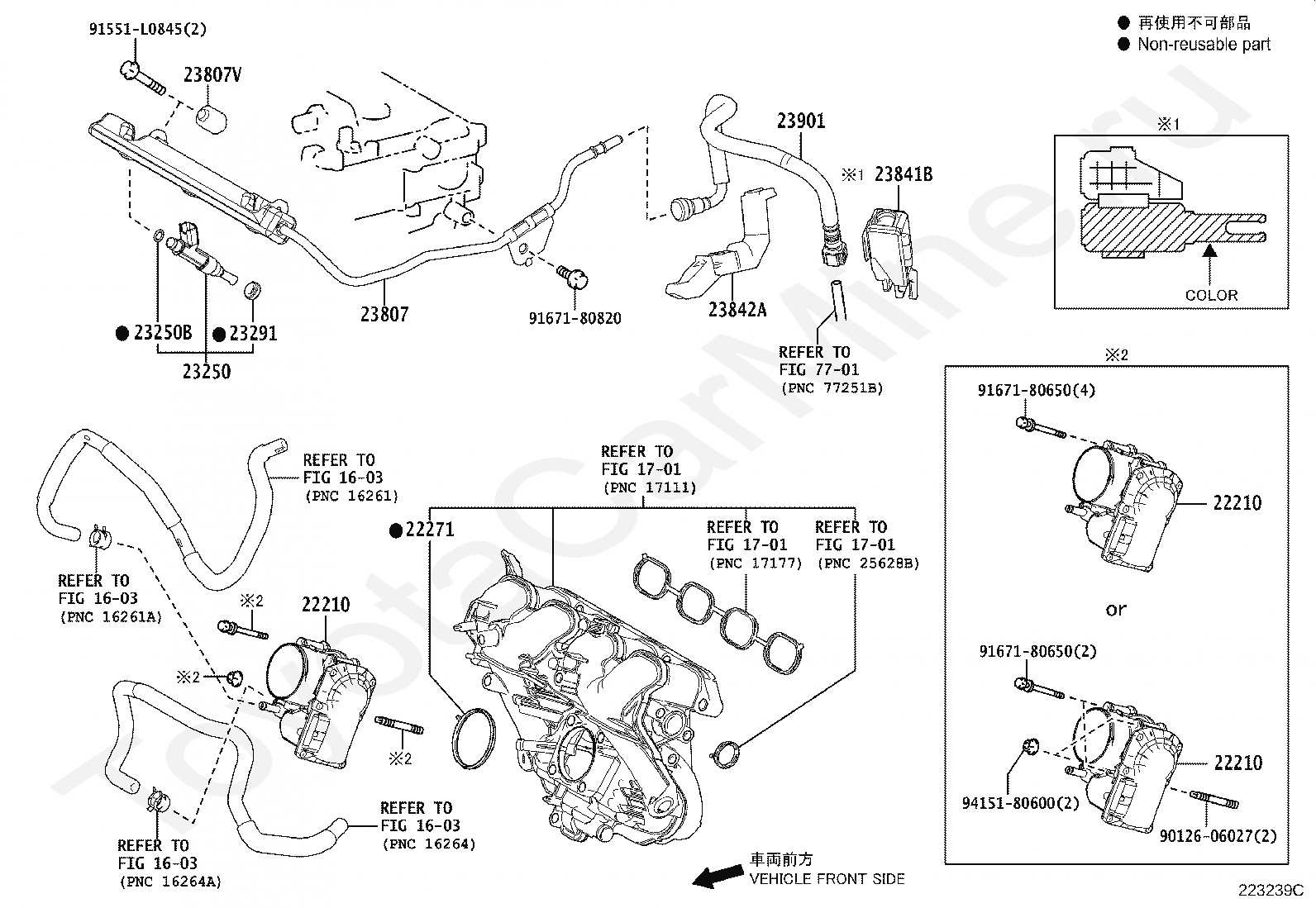 ● 再使用不可部品
● Non-reusable part

91551-L0845(2)
23807V
23901
※1 23841B
※1
COLOR
23807
91671-80820
23842A
● 23250B ● 23291
23250
REFER TO FIG 77-01 (PNC 77251B)
※2
91671-80650(4)
22210
or
91671-80650(2)
22210
94151-80600(2)
90126-06027(2)

REFER TO FIG 16-03 (PNC 16261)
REFER TO FIG 17-01 (PNC 17111)
● 22271
REFER TO FIG 17-01 (PNC 17177)
REFER TO FIG 17-01 (PNC 25628B)
REFER TO FIG 16-03 (PNC 16261A)
※2
22210
※2
※2
REFER TO FIG 16-03 (PNC 16264)
REFER TO FIG 16-03 (PNC 16264A)
車両前方
VEHICLE FRONT SIDE
223239C
ToyotaCarMine.ru