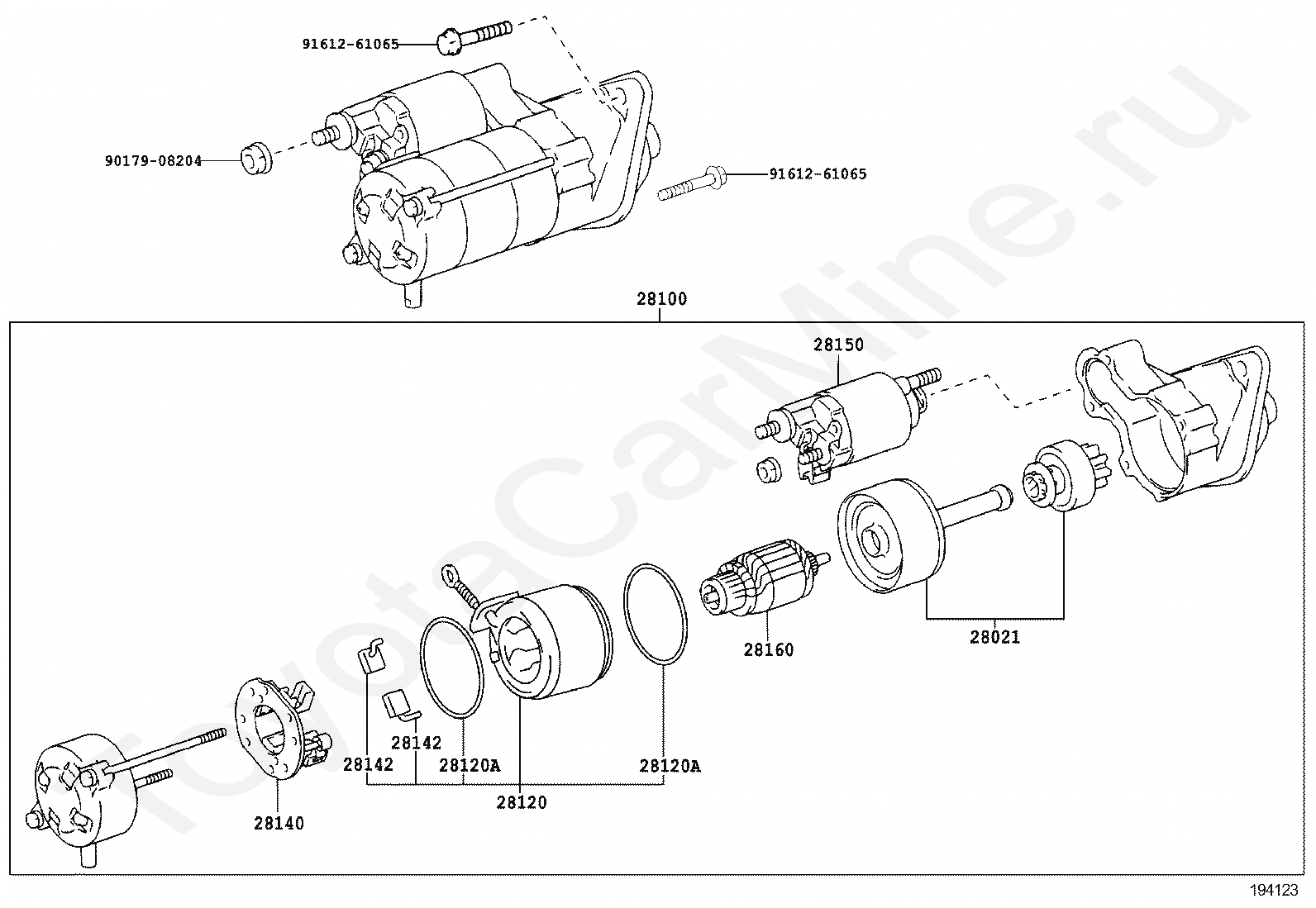 91612-61065
90179-08204
91612-61065
28100
28150
28160
28021
28142
28142
28120A
28120A
28120
28140
ToyotaCarMine.ru
194123