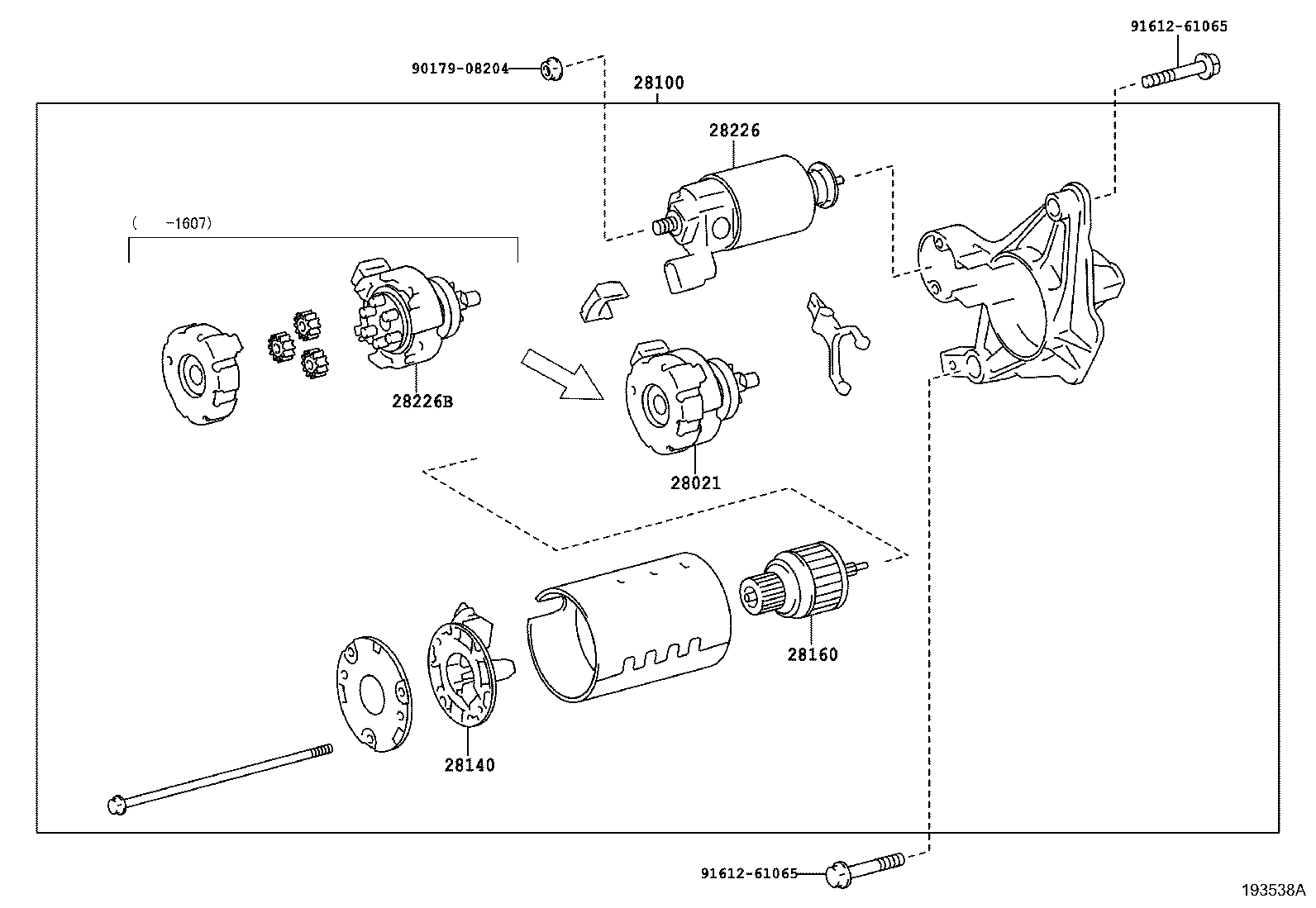 91612-61065

90179-08204

28100

28226

(　　-1607)

28226B

28021

28160

28140

91612-61065

193538A