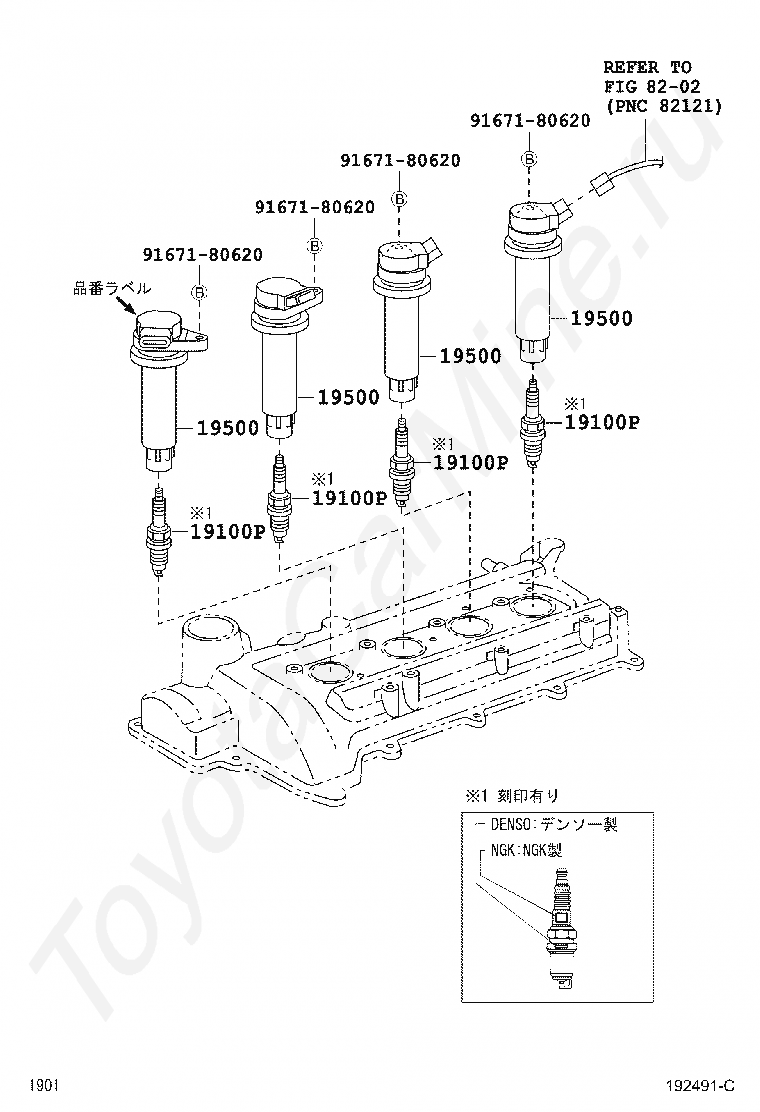 REFER TO
FIG 82-02
(PNC 82121)

91671-80620
B

91671-80620
B

91671-80620
B

91671-80620
B

品番ラベル

19500

19500

19500

19500

※1
19100P

※1
19100P

※1
19100P

※1
19100P

※1 刻印有り
DENSO:デンソー製
NGK:NGK製

ToyotaCarMine.ru

1901

192491-C