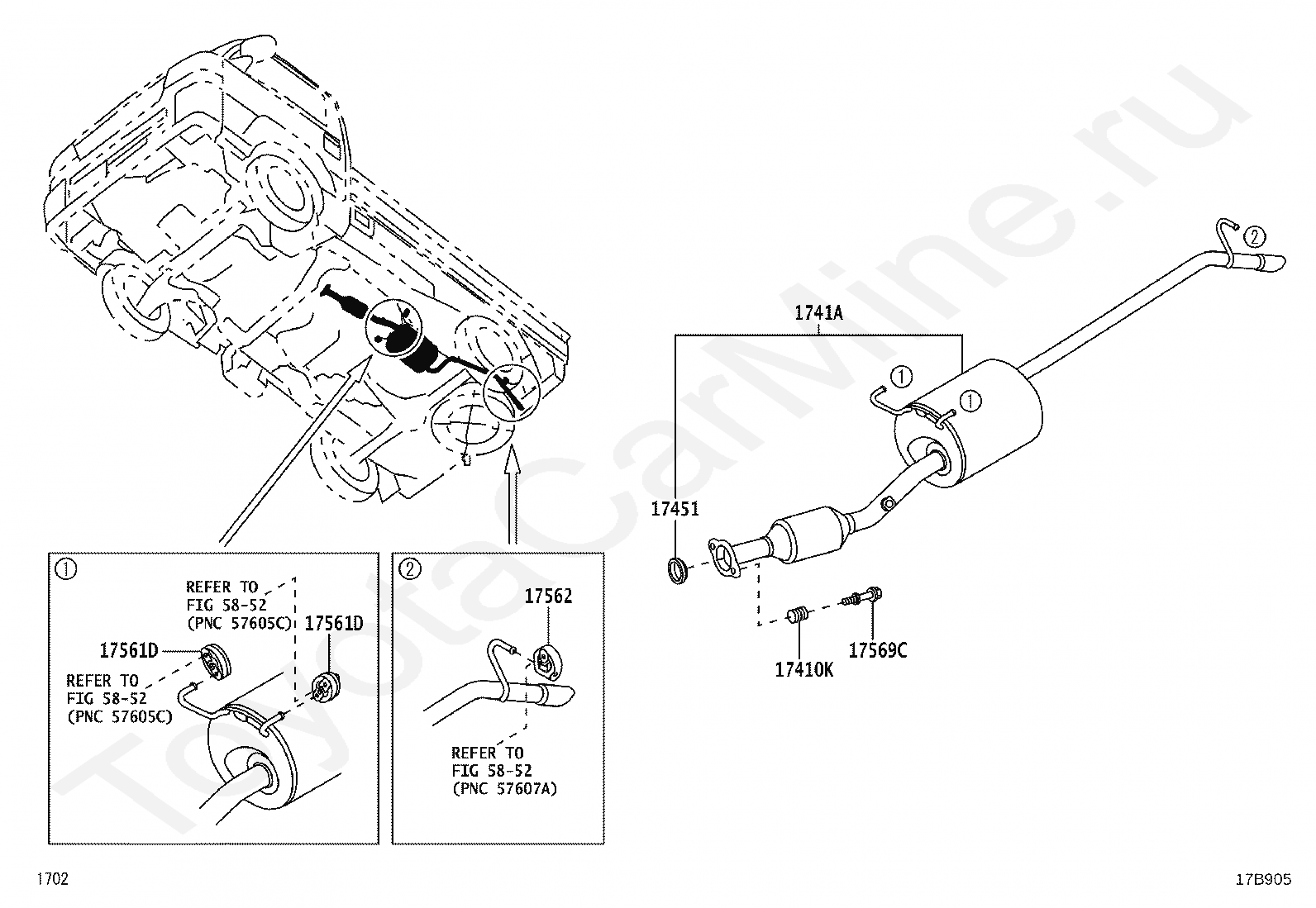 ToyotaCarMine.ru

1741A

②

①

①

17451

17410K

17569C

①

REFER TO
FIG 58-52
(PNC 57605C)

17561D

17561D

REFER TO
FIG 58-52
(PNC 57605C)

②

17562

REFER TO
FIG 58-52
(PNC 57607A)

1702

17B905