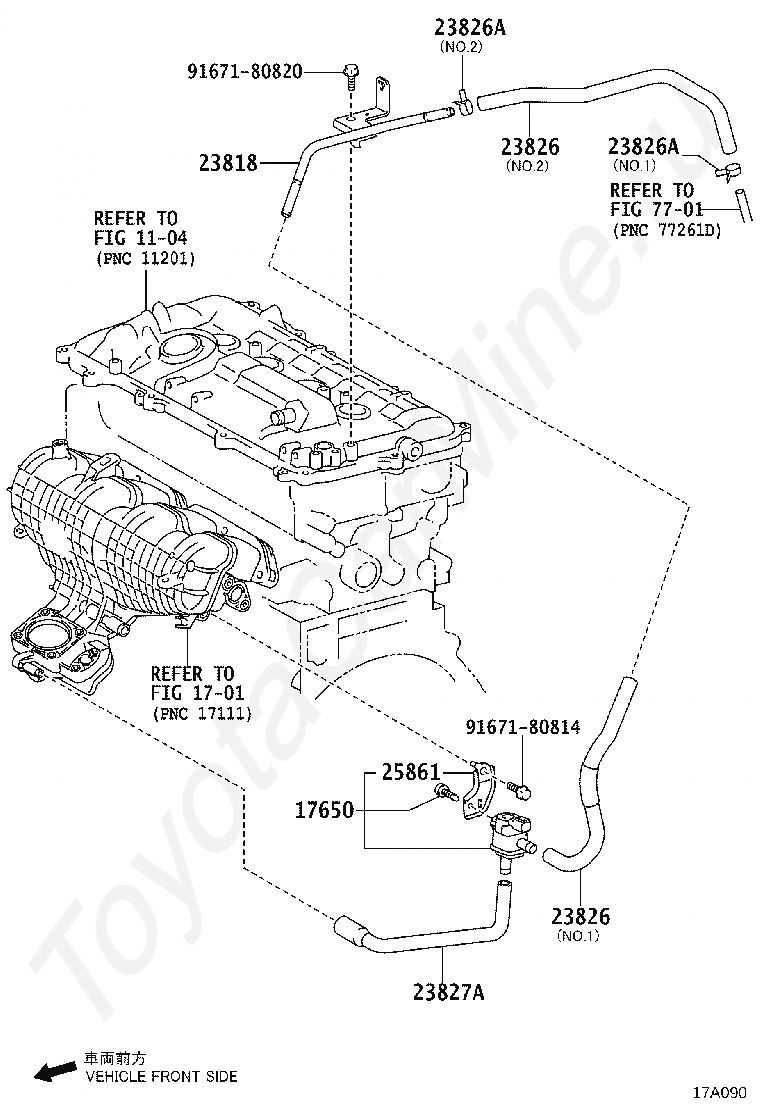 23826A
(NO.2)

91671-80820

23818

23826
(NO.2)

23826A
(NO.1)

REFER TO
FIG 77-01
(PNC 77261D)

REFER TO
FIG 11-04
(PNC 11201)

REFER TO
FIG 17-01
(PNC 17111)

91671-80814

25861

17650

23826
(NO.1)

23827A

ToyotaOnline.ru

車両前方
VEHICLE FRONT SIDE

17A090