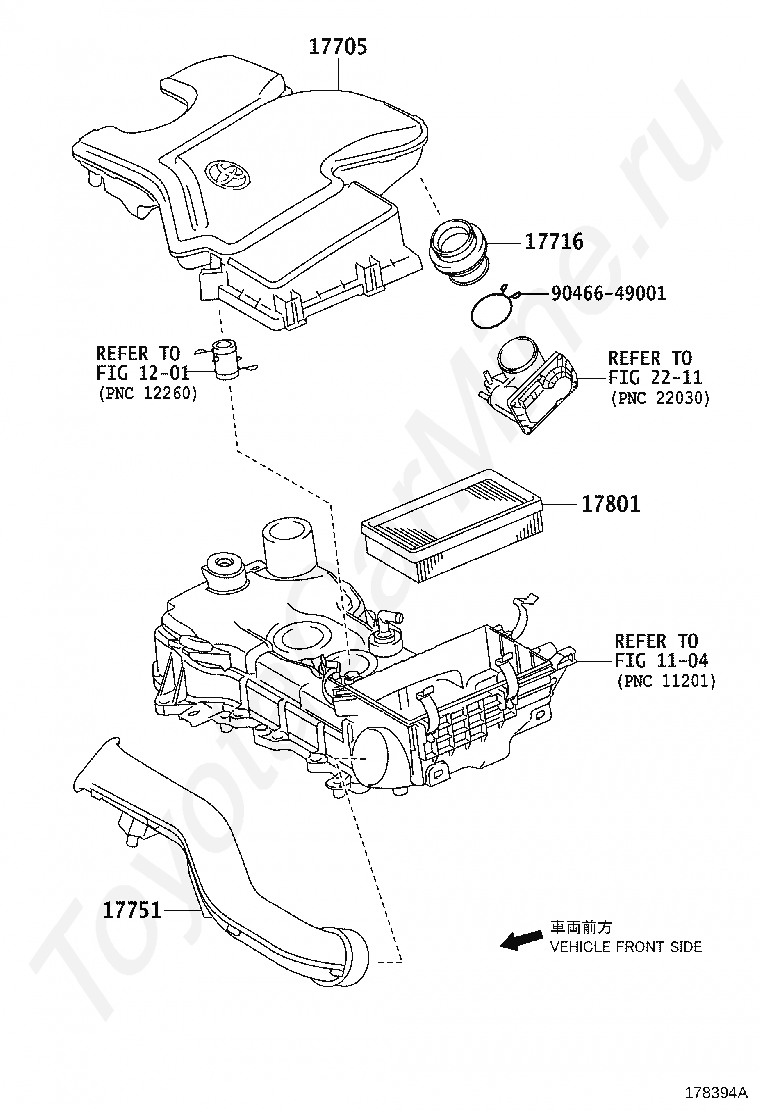 17705

17716

90466-49001

REFER TO
FIG 12-01
(PNC 12260)

REFER TO
FIG 22-11
(PNC 22030)

17801

REFER TO
FIG 11-04
(PNC 11201)

17751

車両前方
VEHICLE FRONT SIDE

ToyotaCarMine.ru

178394A