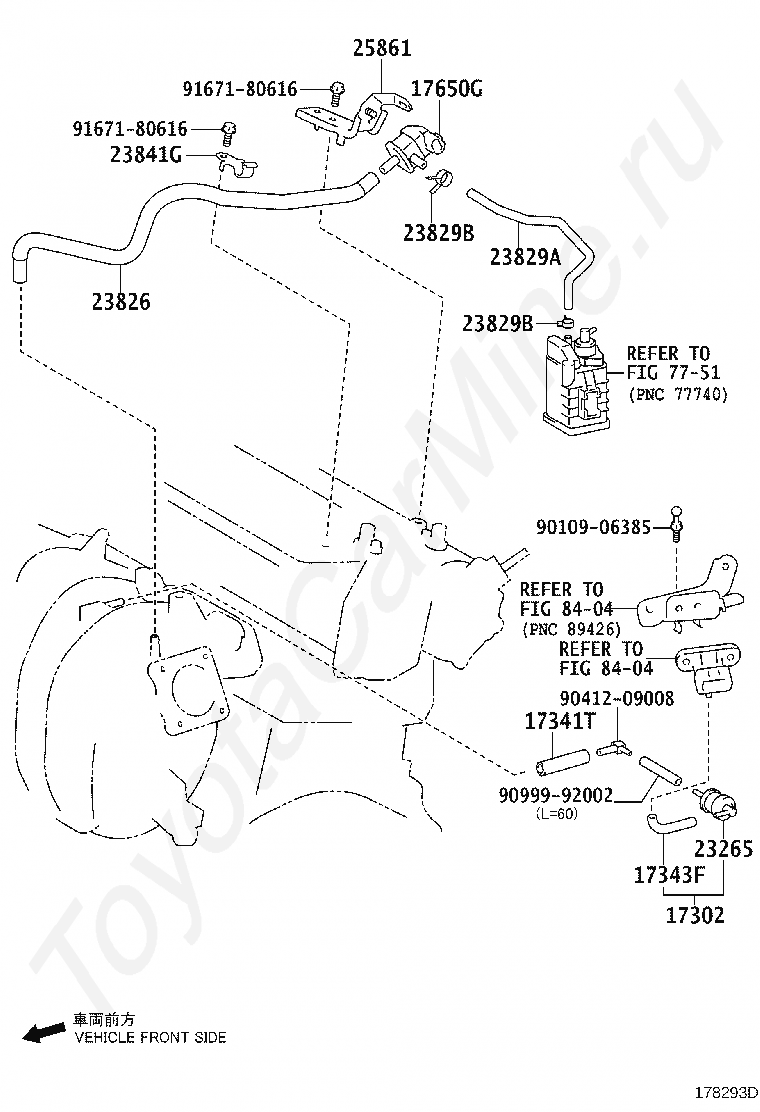 25861
91671-80616
17650G
91671-80616
23841G
23829B
23829A
23826
23829B
REFER TO
FIG 77-51
(PNC 77740)
90109-06385
REFER TO
FIG 84-04
(PNC 89426)
REFER TO
FIG 84-04
90412-09008
17341T
90999-92002
(L=60)
23265
17343F
17302
ToyotaCarMine.ru
車両前方
VEHICLE FRONT SIDE
178293D