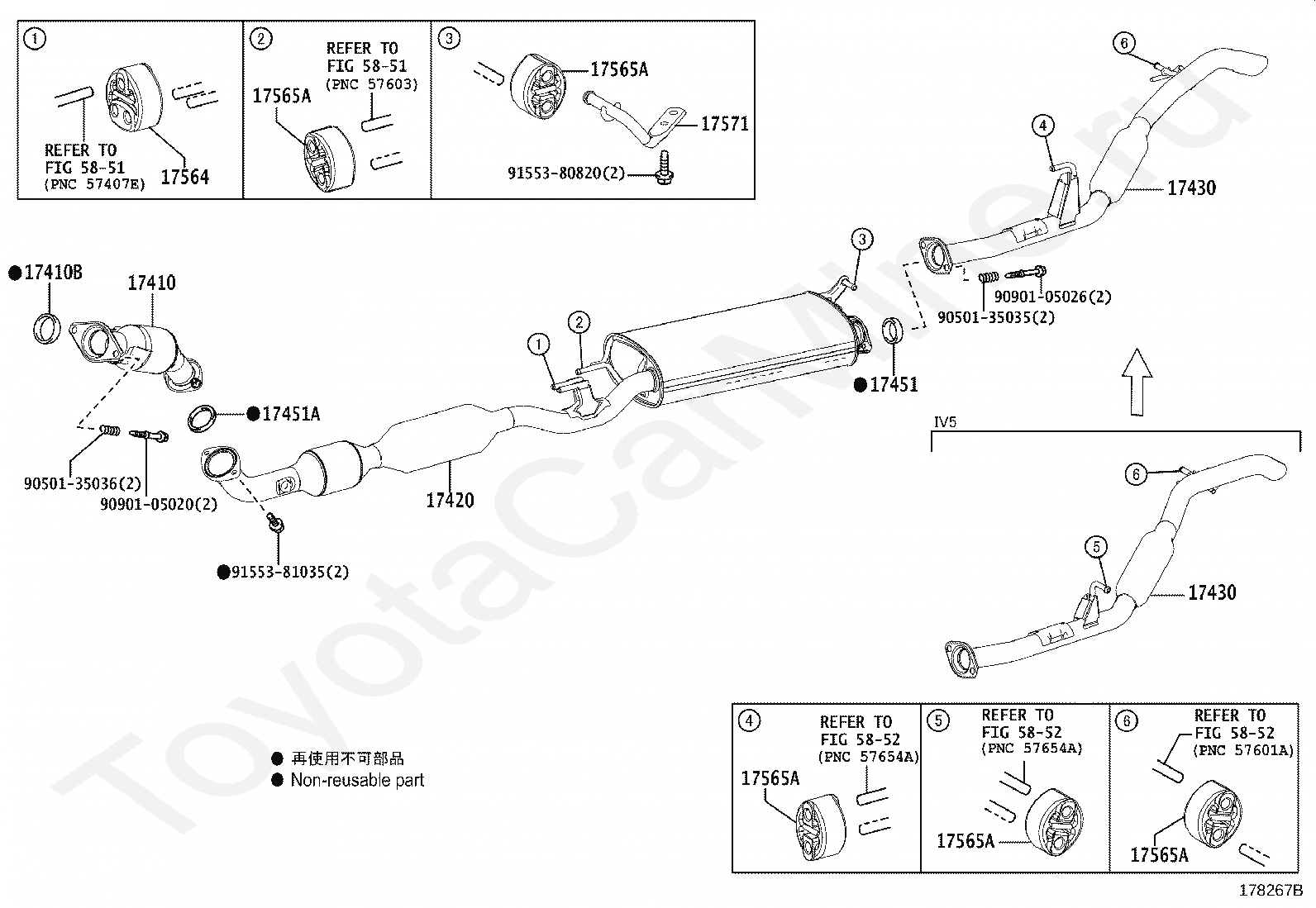 1
REFER TO
FIG 58-51
(PNC 57407E)
17564

2
REFER TO
FIG 58-51
(PNC 57603)
17565A

3
17565A
17571
91553-80820(2)

6
4
17430
3
90901-05026(2)
90501-35035(2)

●17410B
17410
1
2
●17451
●17451A
90501-35036(2)
90901-05020(2)
17420
●91553-81035(2)

IV5
6
5
17430

● 再使用不可部品
● Non-reusable part

4
REFER TO
FIG 58-52
(PNC 57654A)
17565A

5
REFER TO
FIG 58-52
(PNC 57654A)
17565A

6
REFER TO
FIG 58-52
(PNC 57601A)
17565A

178267B

ToyotaCarMine.ru