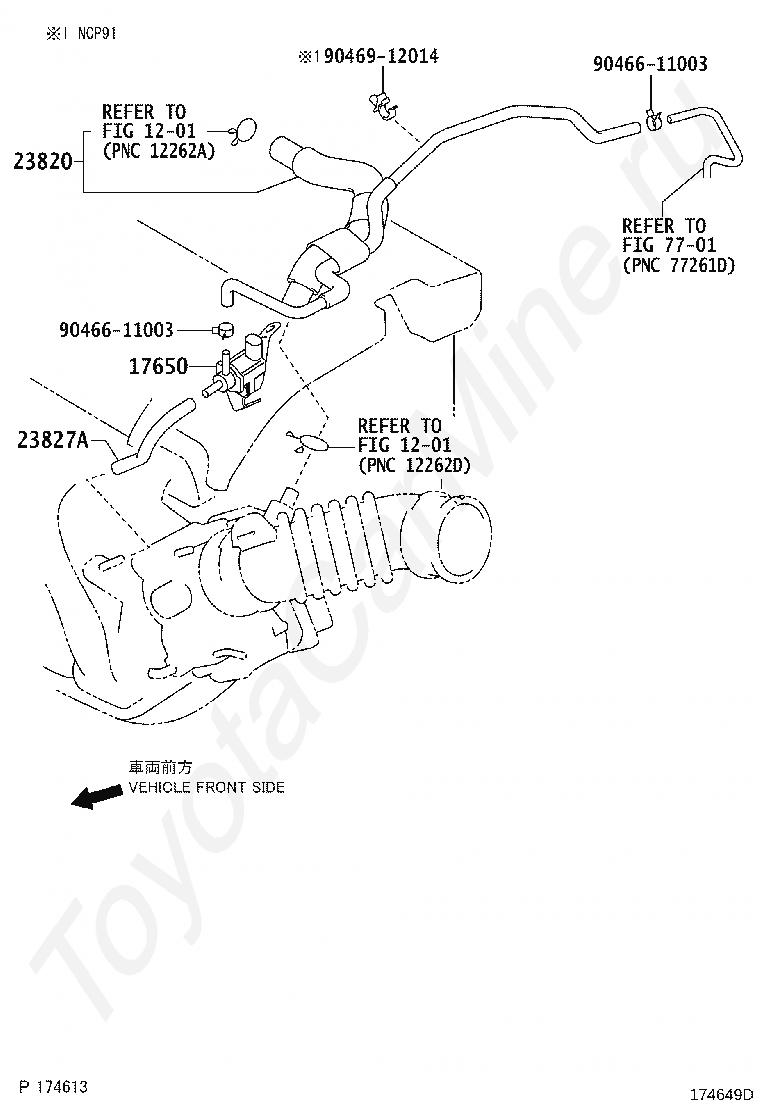 ※1 NCP91

※1 90469-12014

90466-11003

REFER TO FIG 12-01 (PNC 12262A)

23820

REFER TO FIG 77-01 (PNC 77261D)

90466-11003

17650

23827A

REFER TO FIG 12-01 (PNC 12262D)

車両前方
VEHICLE FRONT SIDE

ToyotaCarMine.ru

P 174613

174649D