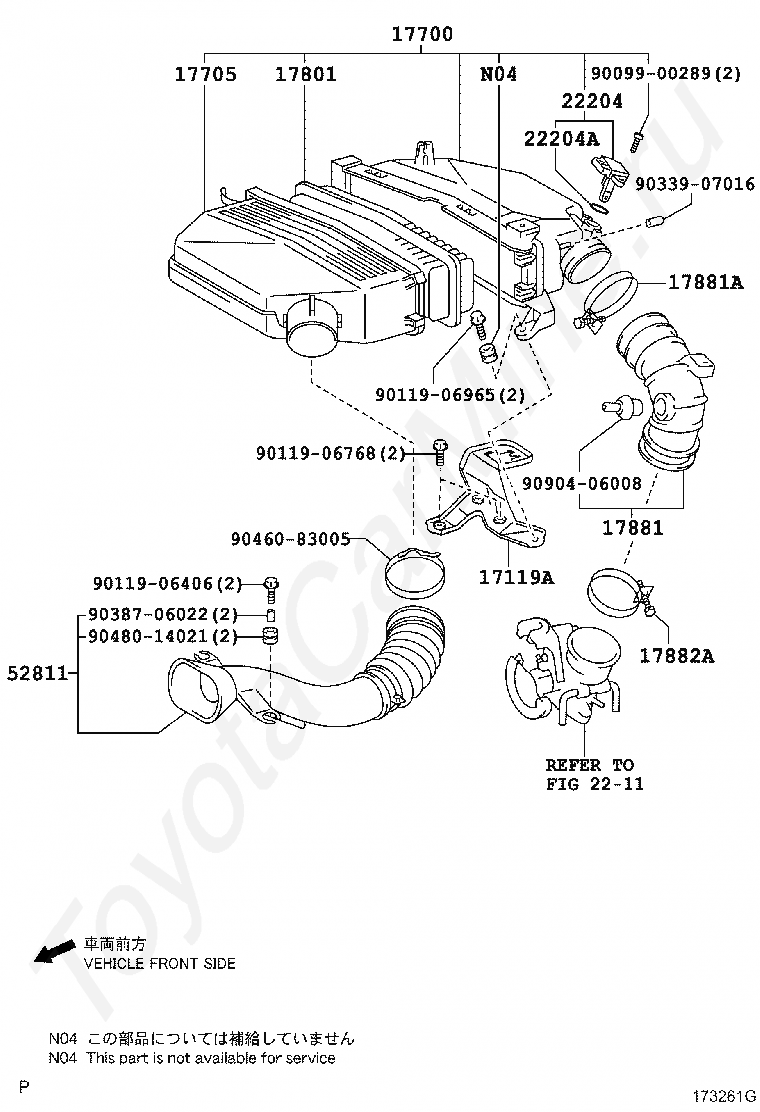 17700
17705
17801
N04
90099-00289(2)
22204
22204A
90339-07016
17881A
90119-06965(2)
90119-06768(2)
90904-06008
17881
90460-83005
17119A
90119-06406(2)
90387-06022(2)
90480-14021(2)
52811
17882A
REFER TO
FIG 22-11

ToyotaCarMine.ru

車両前方
VEHICLE FRONT SIDE

N04 この部品については補給していません
N04 This part is not available for service

P
173261G