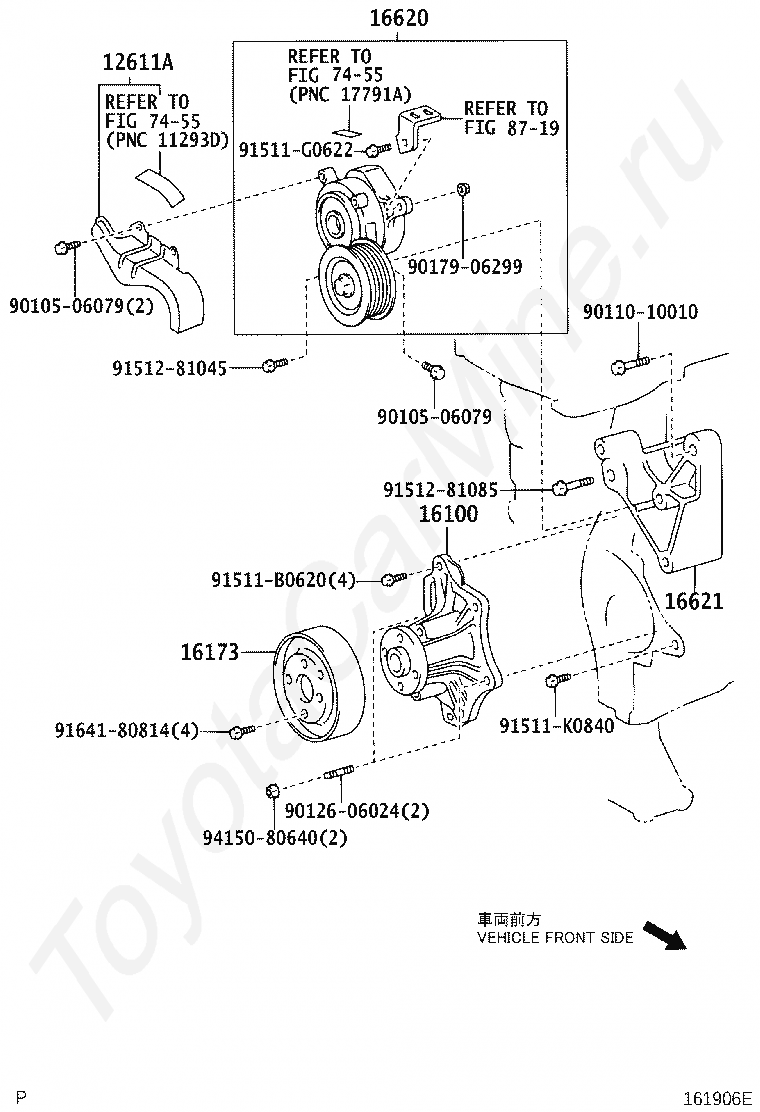 16620

12611A
REFER TO
FIG 74-55
(PNC 11293D)

REFER TO
FIG 74-55
(PNC 17791A)

REFER TO
FIG 87-19

91511-G0622

90179-06299

90105-06079(2)

90110-10010

91512-81045

90105-06079

91512-81085

16100

91511-B0620(4)

16621

16173

91511-K0840

91641-80814(4)

90126-06024(2)

94150-80640(2)

車両前方
VEHICLE FRONT SIDE

ToyotaCarMine.ru

P

161906E