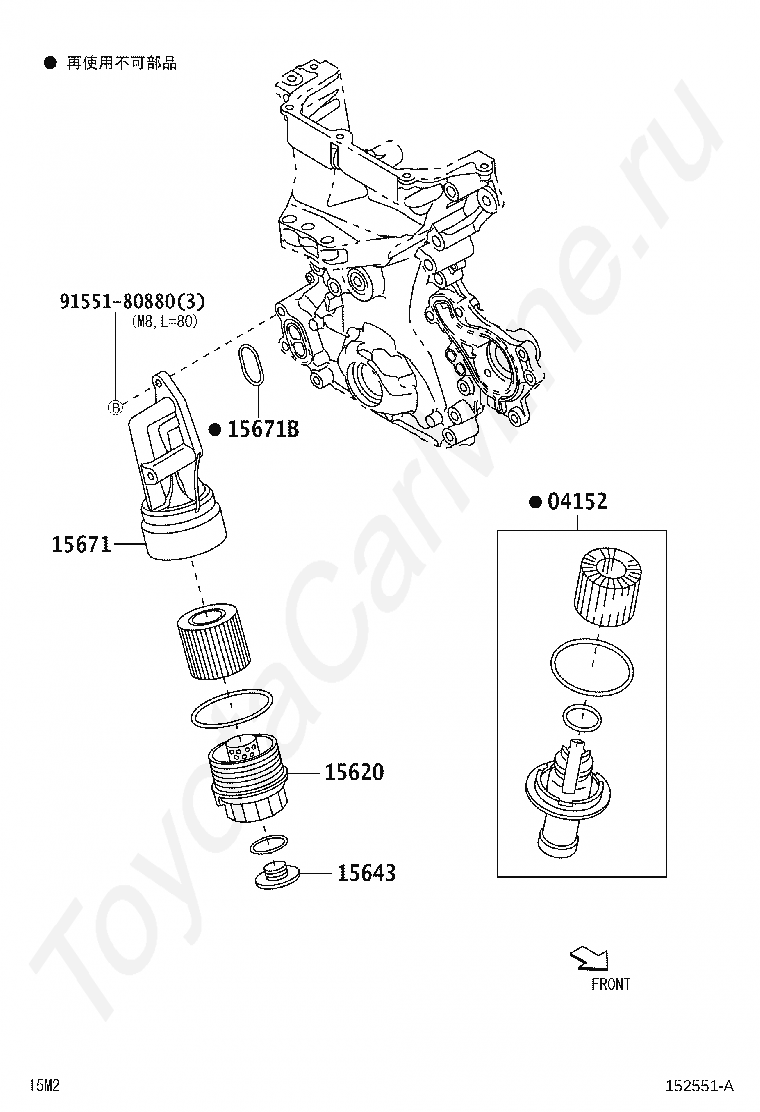 ● 再使用不可部品

91551-80880(3)
(M8, L=80)

B

● 15671B

15671

● 04152

15620

15643

FRONT

ToyotaCarMine.ru

15M2

152551-A