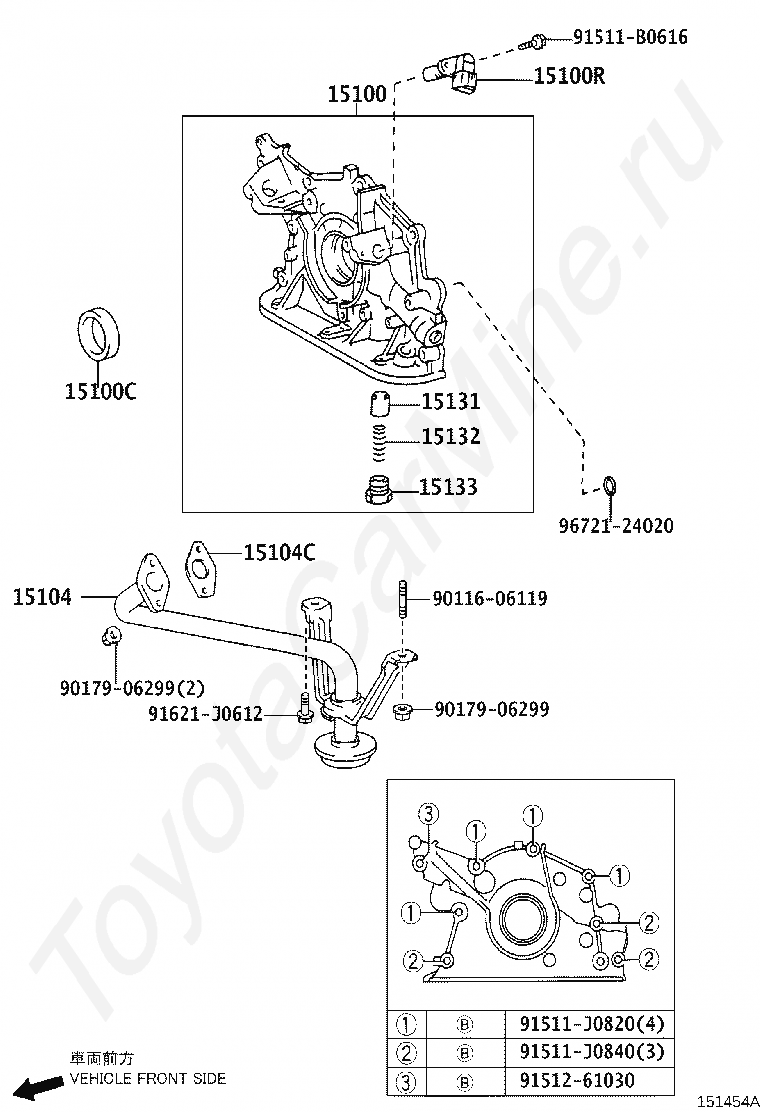 91511-B0616
15100R
15100
15100C
15131
15132
15133
96721-24020
15104C
15104
90116-06119
90179-06299(2)
91621-J0612
90179-06299

③
①
①
①
①
②
②
②

| ① | Ⓑ | 91511-J0820(4) |
|---|---|---|
| ② | Ⓑ | 91511-J0840(3) |
| ③ | Ⓑ | 91512-61030 |

車両前方
VEHICLE FRONT SIDE

151454A

ToyotaCarMine.ru