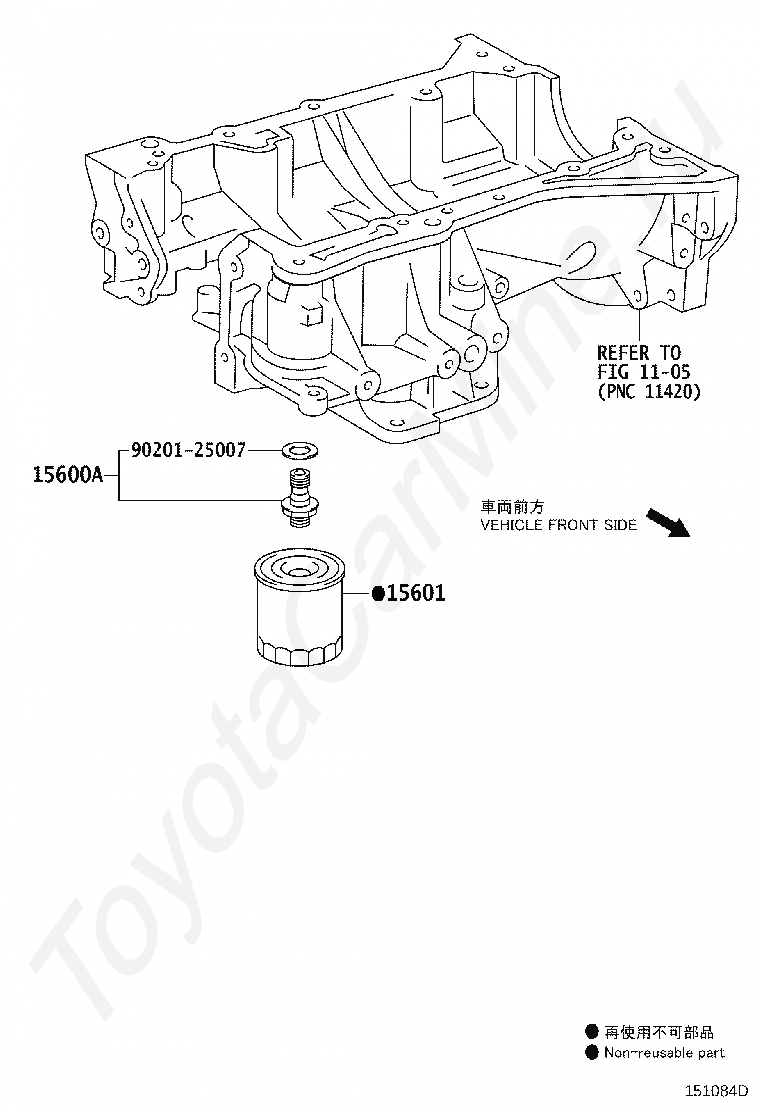 REFER TO
FIG 11-05
(PNC 11420)

15600A

90201-25007

車両前方
VEHICLE FRONT SIDE

●15601

ToyotaCarMine.ru

● 再使用不可部品
● Non-reusable part

151084D