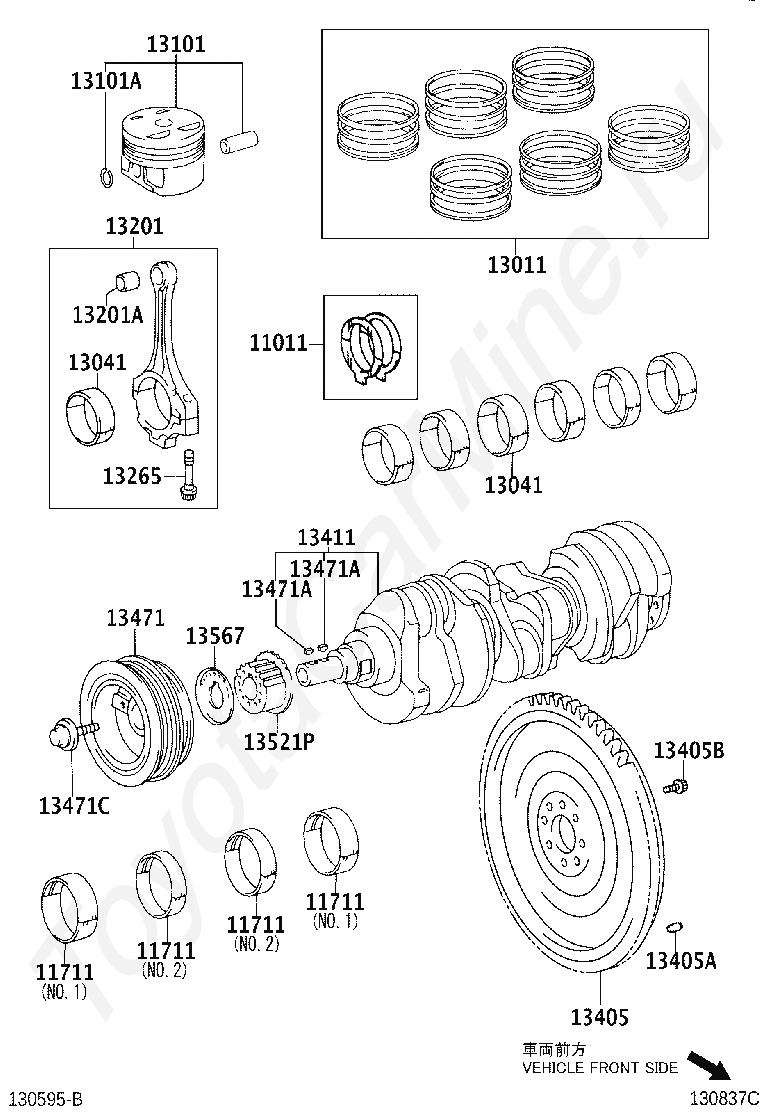 13101
13101A
13011
13201
13201A
13041
13265
11011
13041
13411
13471A
13471A
13471
13567
13521P
13471C
13405B
11711
(NO. 1)
11711
(NO. 2)
11711
(NO. 2)
11711
(NO. 1)
13405A
13405
車両前方
VEHICLE FRONT SIDE
130595-B
130837C
ToyotaCarMine.ru