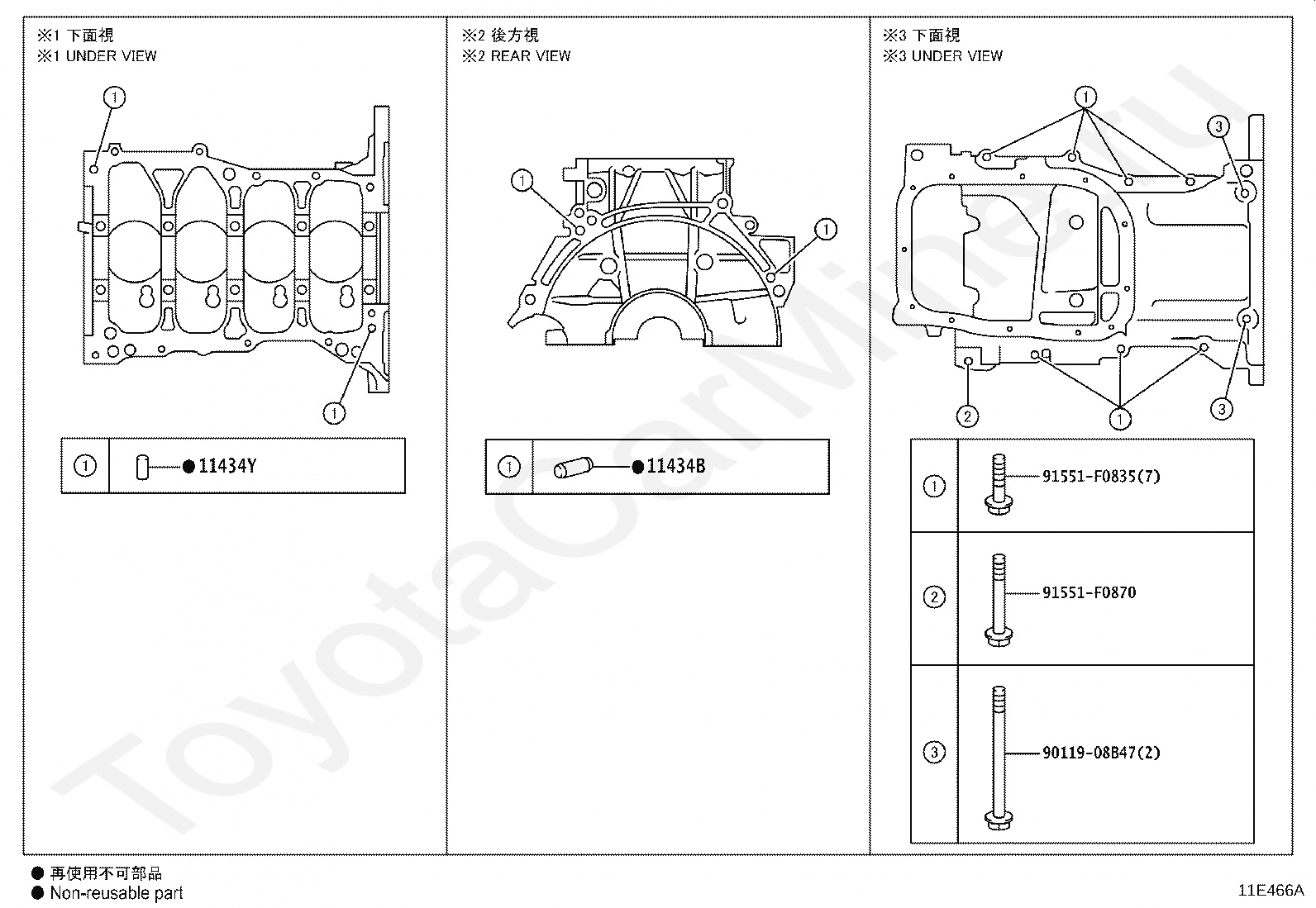 ※1 下面視
※1 UNDER VIEW

①

①

| ① | ●11434Y |
|---|---|

※2 後方視
※2 REAR VIEW

①

①

| ① | ●11434B |
|---|---|

※3 下面視
※3 UNDER VIEW

①

③

②

①

③

| ① | 91551-F0835(7) |
|---|---|
| ② | 91551-F0870 |
| ③ | 90119-08B47(2) |

ToyotaCarMine.ru

● 再使用不可部品
● Non-reusable part

11E466A