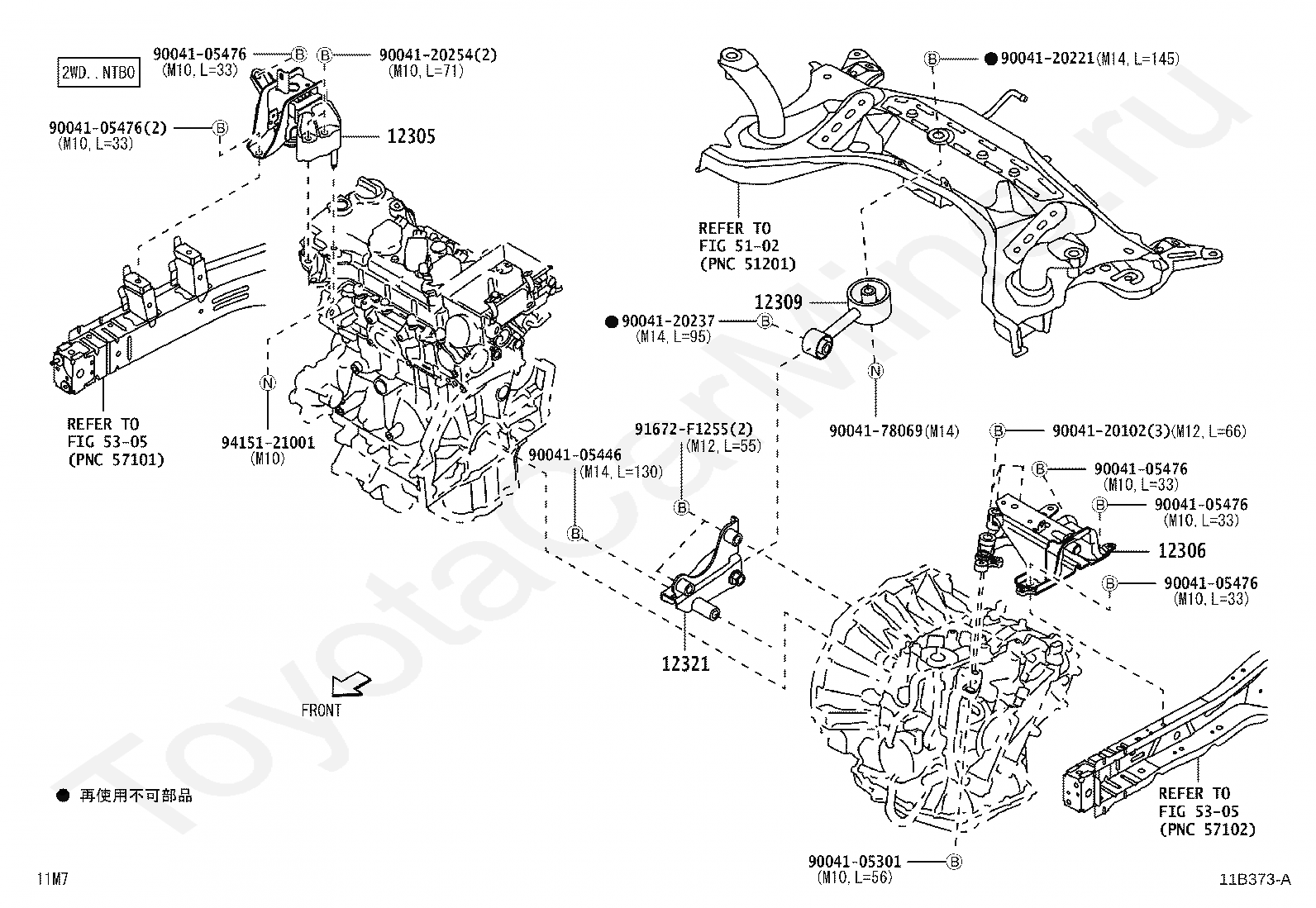 2WD..NTBO

90041-05476 (M10, L=33) Ⓑ

Ⓑ 90041-20254(2) (M10, L=71)

90041-05476(2) (M10, L=33) Ⓑ

12305

Ⓑ ● 90041-20221(M14, L=145)

REFER TO FIG 51-02 (PNC 51201)

12309

● 90041-20237 (M14, L=95) Ⓑ

Ⓝ

90041-78069(M14)

REFER TO FIG 53-05 (PNC 57101)

Ⓝ

94151-21001 (M10)

91672-F1255(2) (M12, L=55)

90041-05446 (M14, L=130)

Ⓑ

Ⓑ

Ⓑ 90041-20102(3)(M12, L=66)

Ⓑ 90041-05476 (M10, L=33)

Ⓑ 90041-05476 (M10, L=33)

12306

Ⓑ 90041-05476 (M10, L=33)

12321

FRONT

● 再使用不可部品

REFER TO FIG 53-05 (PNC 57102)

90041-05301 (M10, L=56) Ⓑ

11M7

11B373-A

ToyotaCarMine.ru