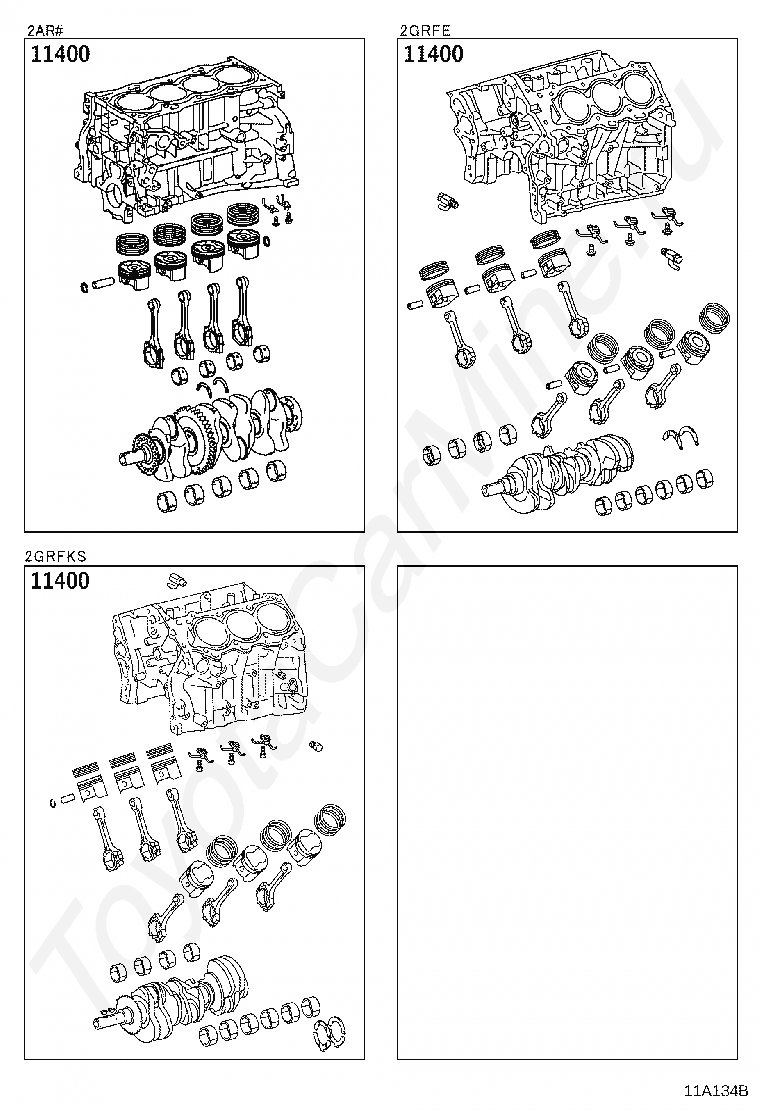 2AR#
11400

2GRFE
11400

2GRFKS
11400

ToyotaCarMine.ru

11A134B