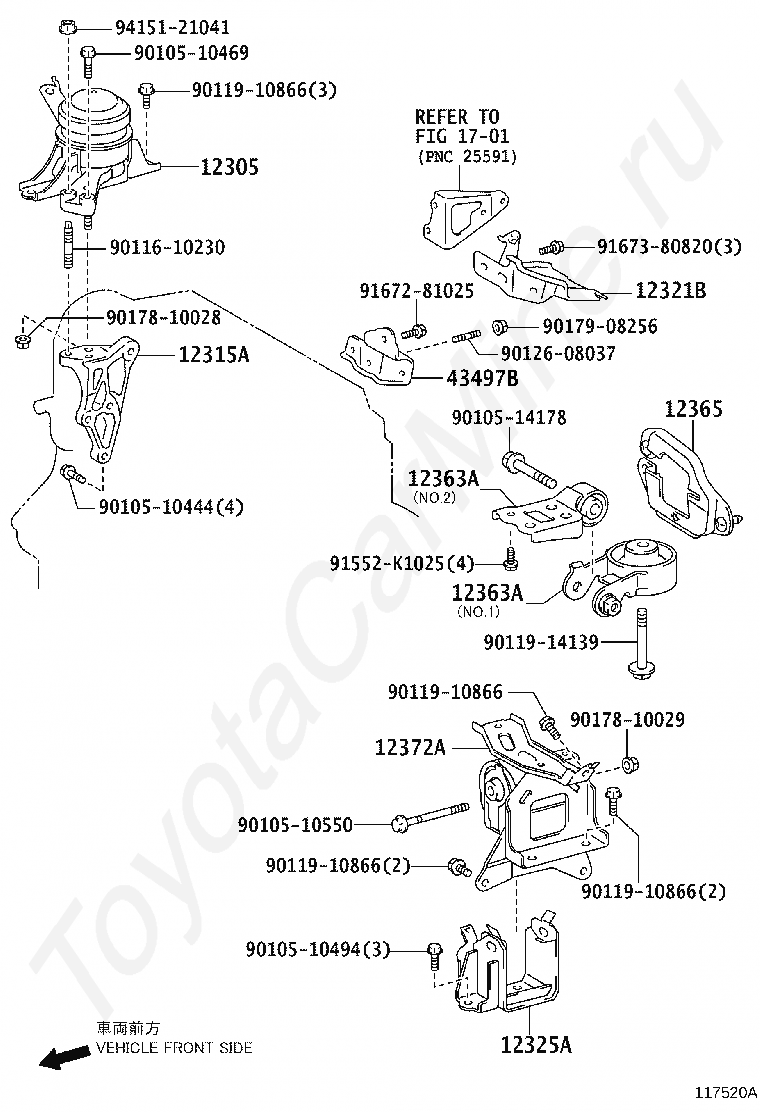 94151-21041
90105-10469
90119-10866(3)
12305
90116-10230
90178-10028
12315A
90105-10444(4)
REFER TO
FIG 17-01
(PNC 25591)
91673-80820(3)
12321B
91672-81025
90179-08256
90126-08037
43497B
90105-14178
12365
12363A
(NO.2)
91552-K1025(4)
12363A
(NO.1)
90119-14139
90119-10866
90178-10029
12372A
90105-10550
90119-10866(2)
90119-10866(2)
90105-10494(3)
12325A
車両前方
VEHICLE FRONT SIDE
117520A
ToyotaCarMine.ru