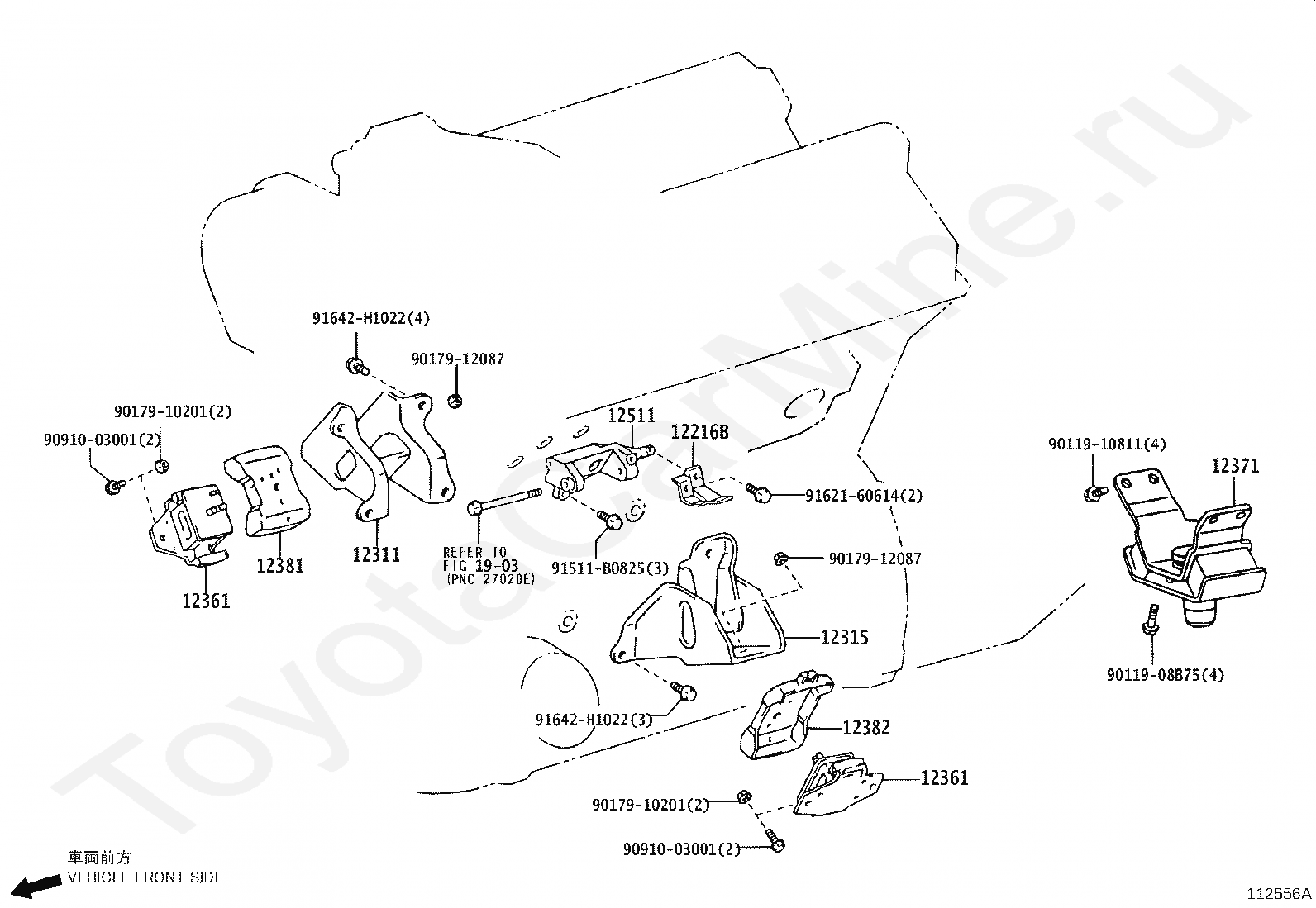 ToyotaCarMine.ru

91642-H1022(4)
90179-12087
90179-10201(2)
90910-03001(2)
12511
12216B
90119-10811(4)
12371
91621-60614(2)
12381
12311
REFER TO FIG 19-03 (PNC 27020E)
91511-B0825(3)
90179-12087
12361
12315
90119-08B75(4)
91642-H1022(3)
12382
12361
90179-10201(2)
90910-03001(2)

車両前方
VEHICLE FRONT SIDE

112556A