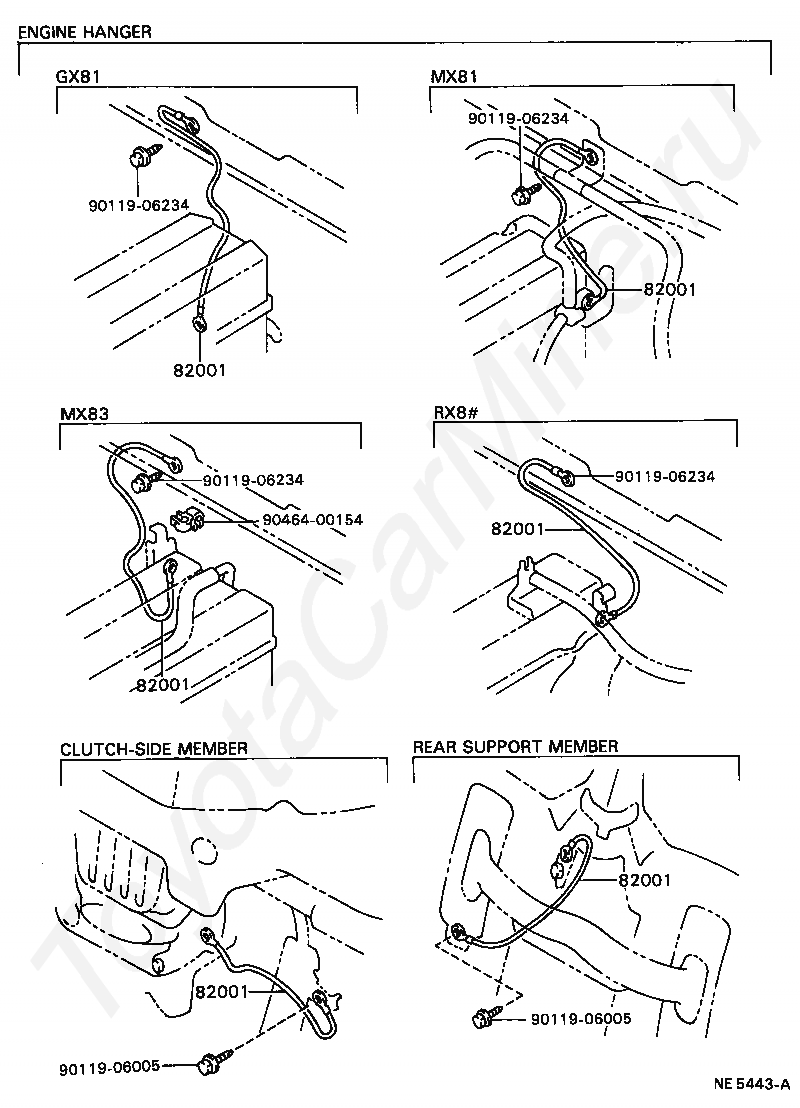 ENGINE HANGER

GX81

90119-06234

82001

MX81

90119-06234

82001

MX83

90119-06234

90464-00154

82001

RX8#

90119-06234

82001

CLUTCH-SIDE MEMBER

82001

90119-06005

REAR SUPPORT MEMBER

82001

90119-06005

NE 5443-A

ToyotaCarMir.ru