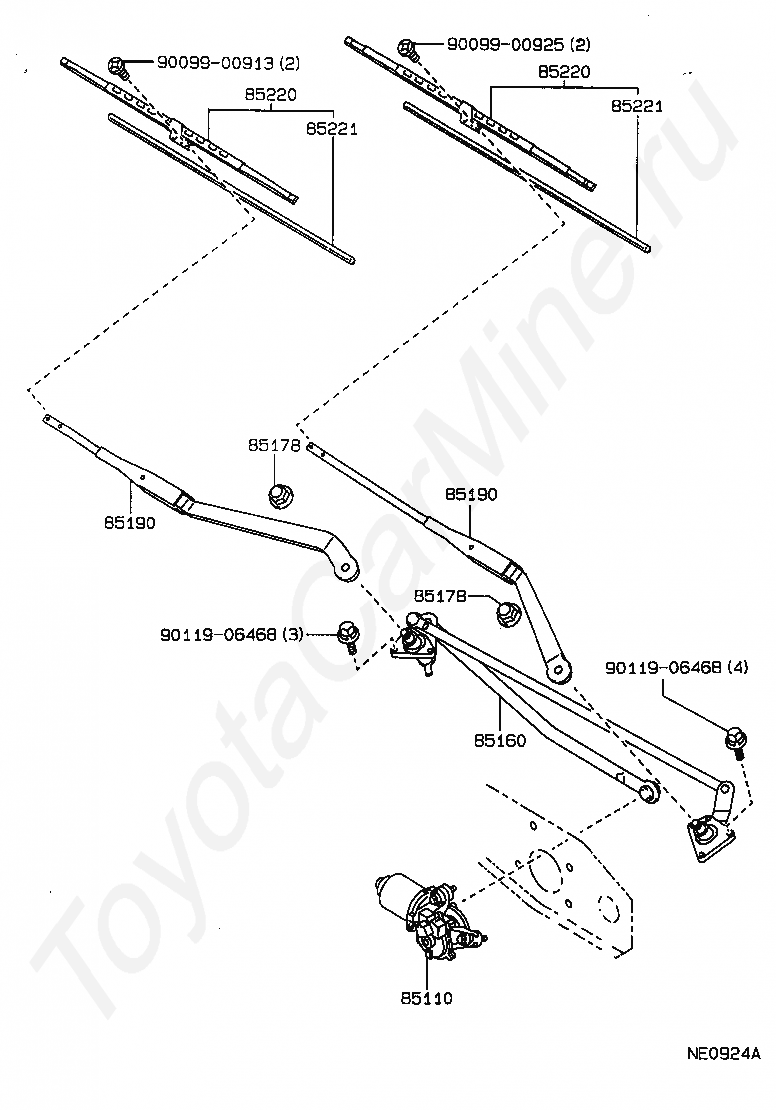 90099-00913 (2)
85220
85221
90099-00925 (2)
85220
85221
85178
85190
85190
85178
90119-06468 (3)
90119-06468 (4)
85160
85110
NE0924A
ToyotaCarMine.ru