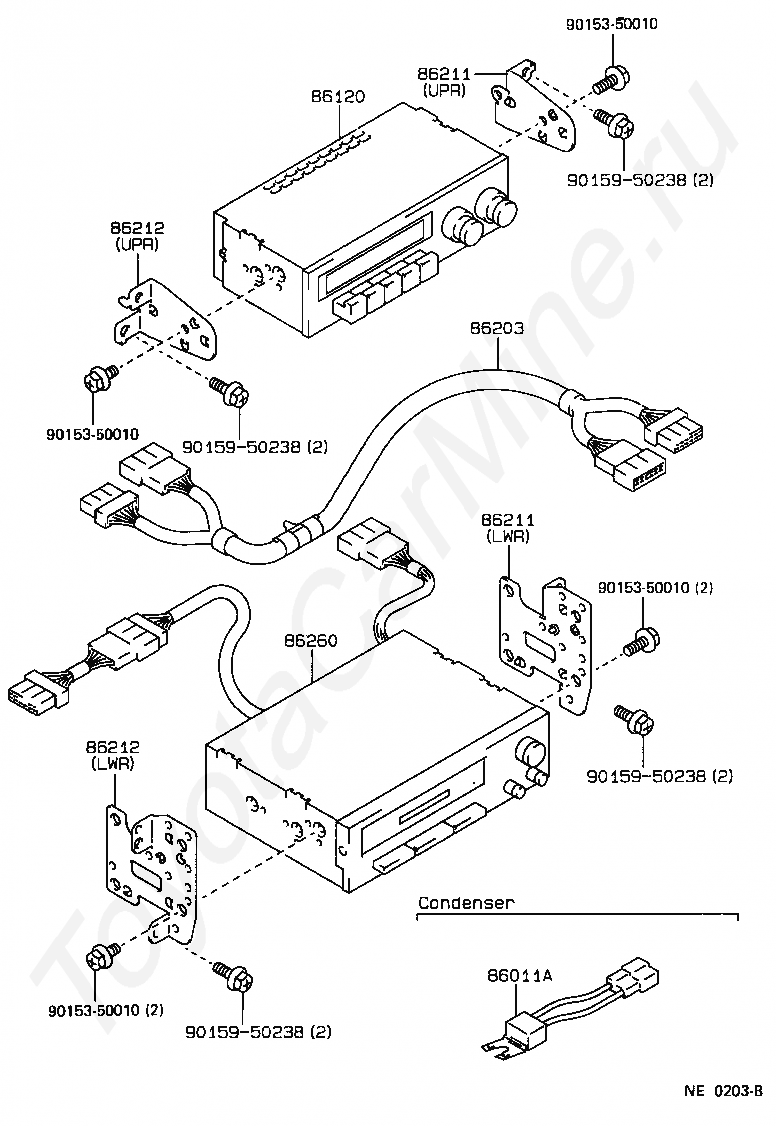 90153-50010

86211
(UPR)

86120

90159-50238 (2)

86212
(UPR)

86203

90153-50010

90159-50238 (2)

86211
(LWR)

90153-50010 (2)

86260

90159-50238 (2)

86212
(LWR)

Condenser

86011A

90153-50010 (2)

90159-50238 (2)

NE 0203-B

ToyotaCarMine.ru