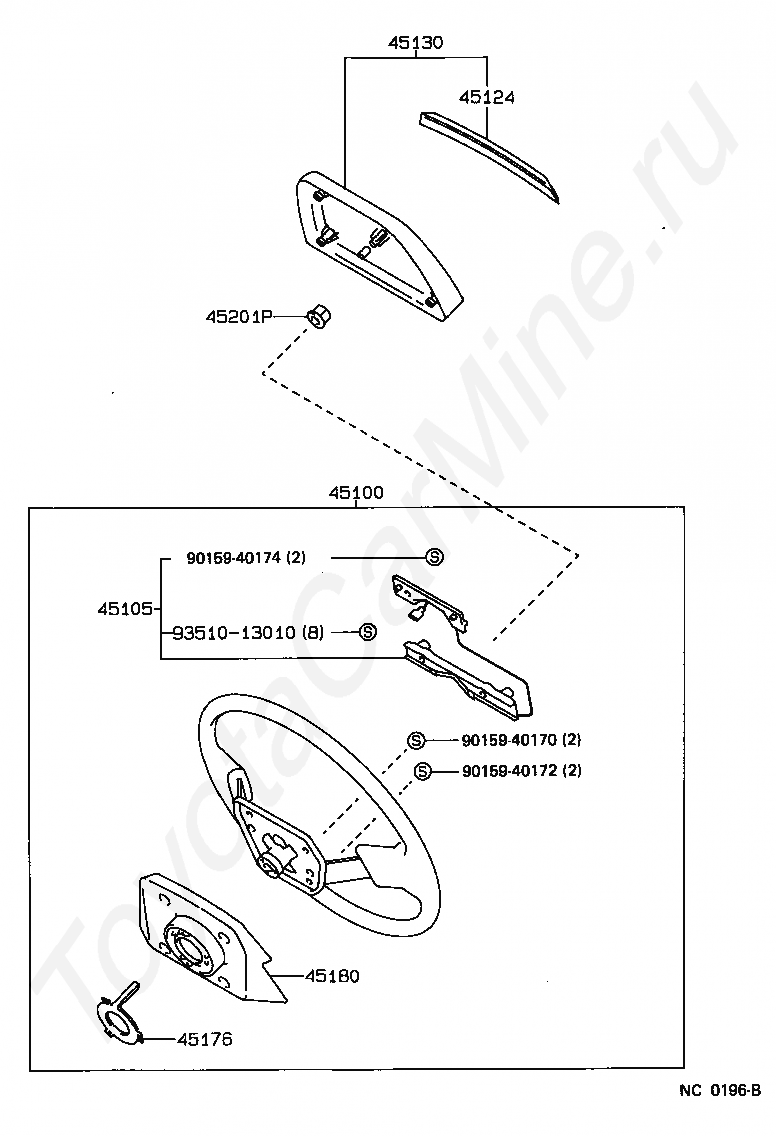 45130
45124
45201P
45100
90159-40174 (2)
S
45105
93510-13010 (8)
S
S
90159-40170 (2)
S
90159-40172 (2)
45180
45176
NC 0196-B
ToyotaCarMine.ru