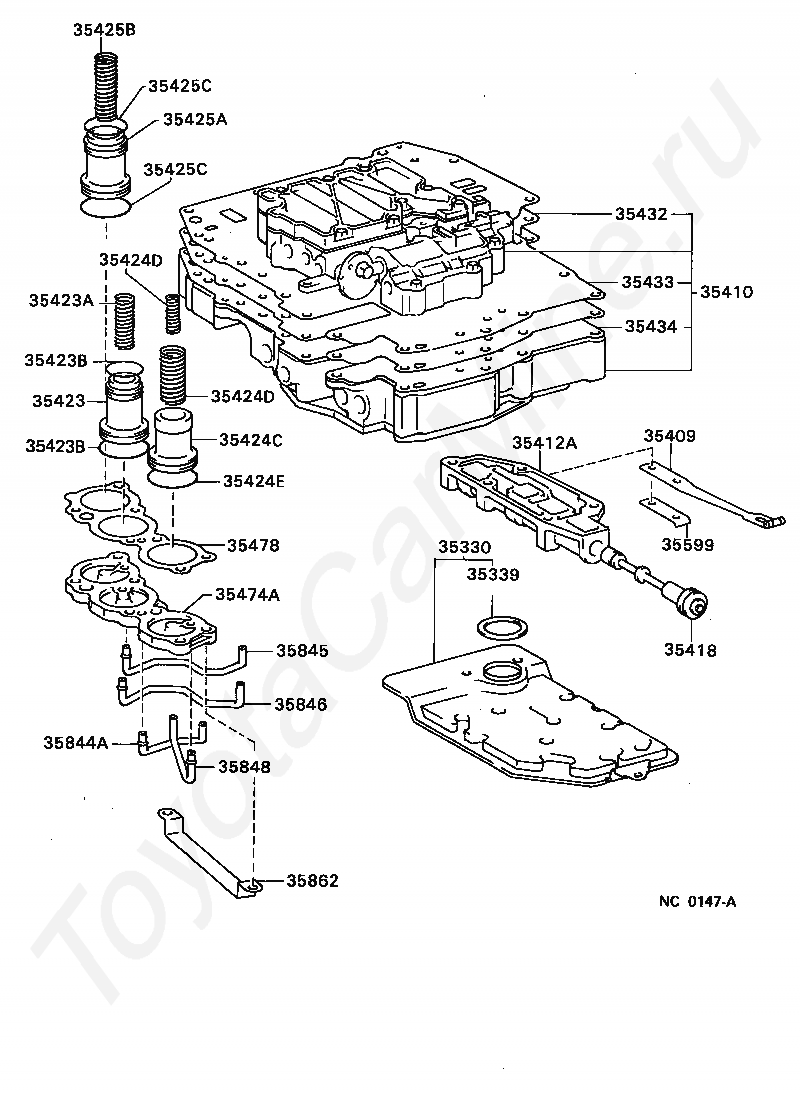 35425B
35425C
35425A
35425C
35424D
35423A
35423B
35423
35424D
35423B
35424C
35424E
35478
35474A
35845
35846
35844A
35848
35862
35432
35433
35410
35434
35412A
35409
35599
35330
35339
35418
NC 0147-A
ToyotaCarMine.ru