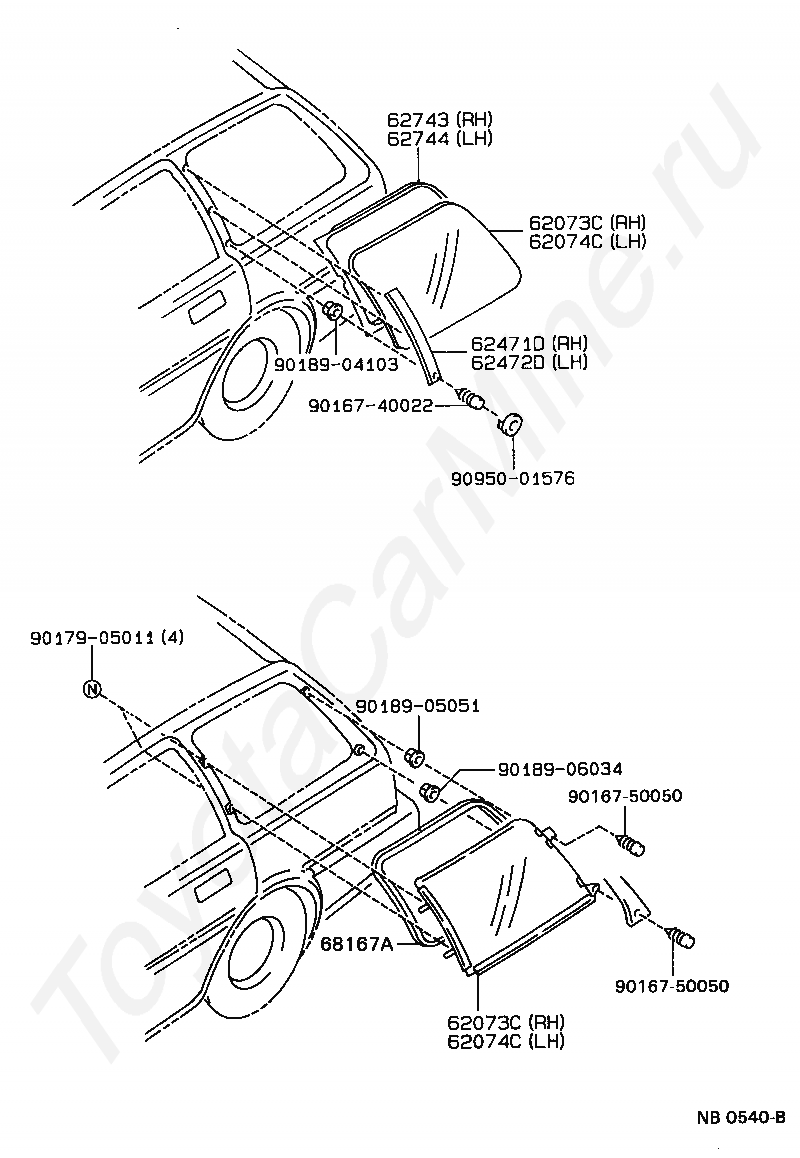 62743 (RH)
62744 (LH)

62073C (RH)
62074C (LH)

62471D (RH)
62472D (LH)

90189-04103

90167-40022

90950-01576

90179-05011 (4)

N

90189-05051

90189-06034

90167-50050

68167A

90167-50050

62073C (RH)
62074C (LH)

NB 0540-B

ToyotaCarMine.ru